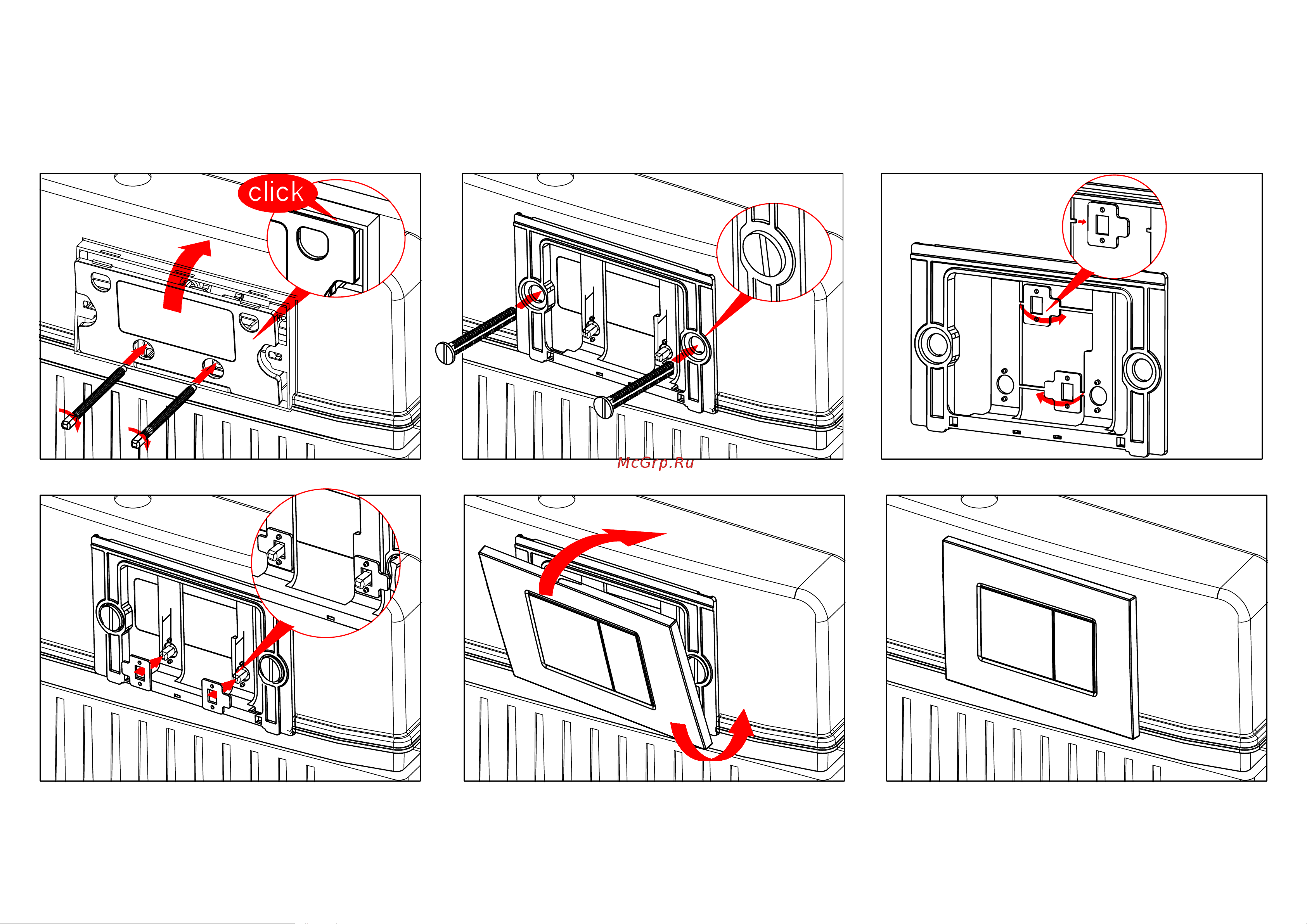 click

McGrp.Ru