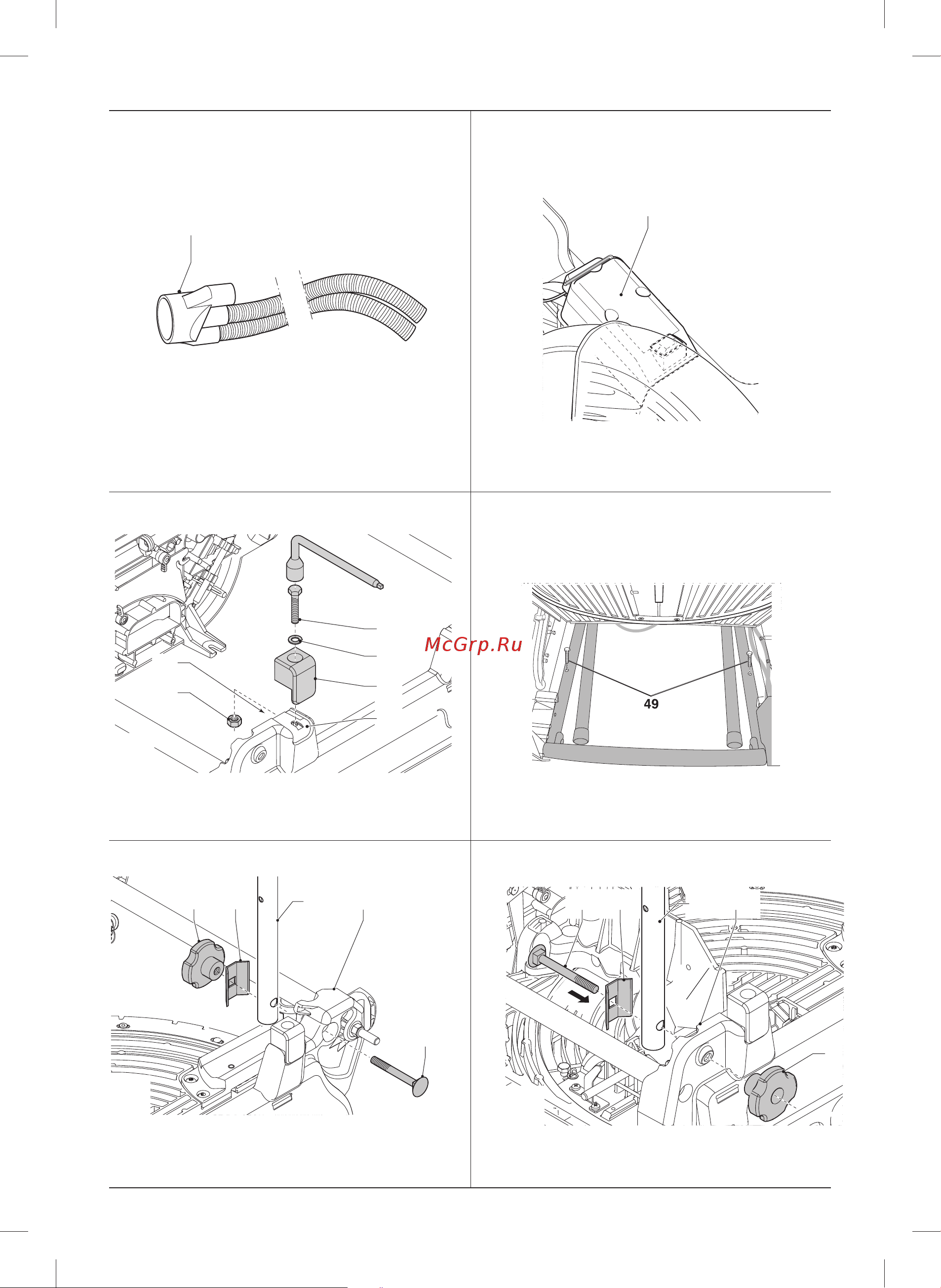 McGrp.Ru

49