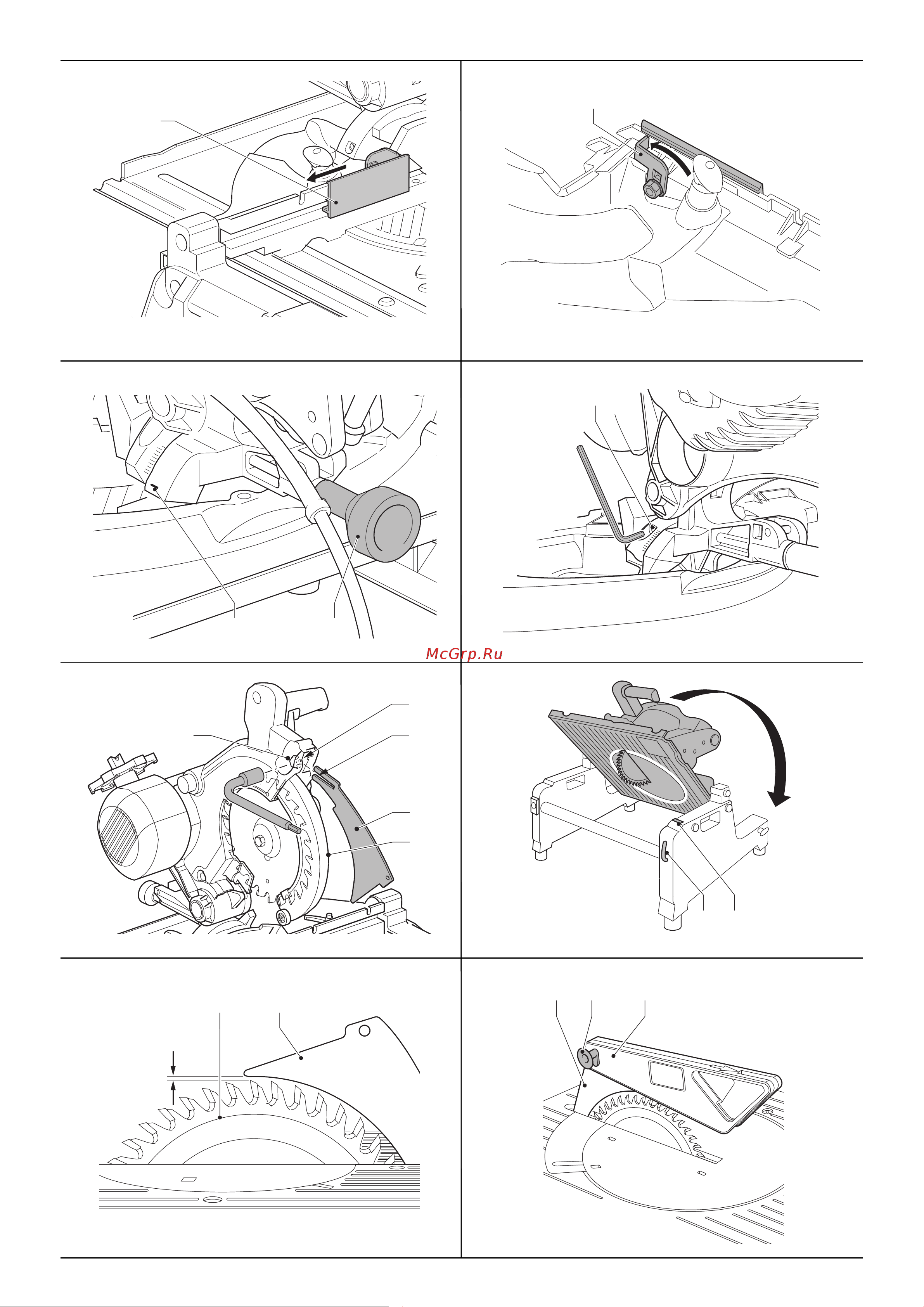 McGrp.Ru