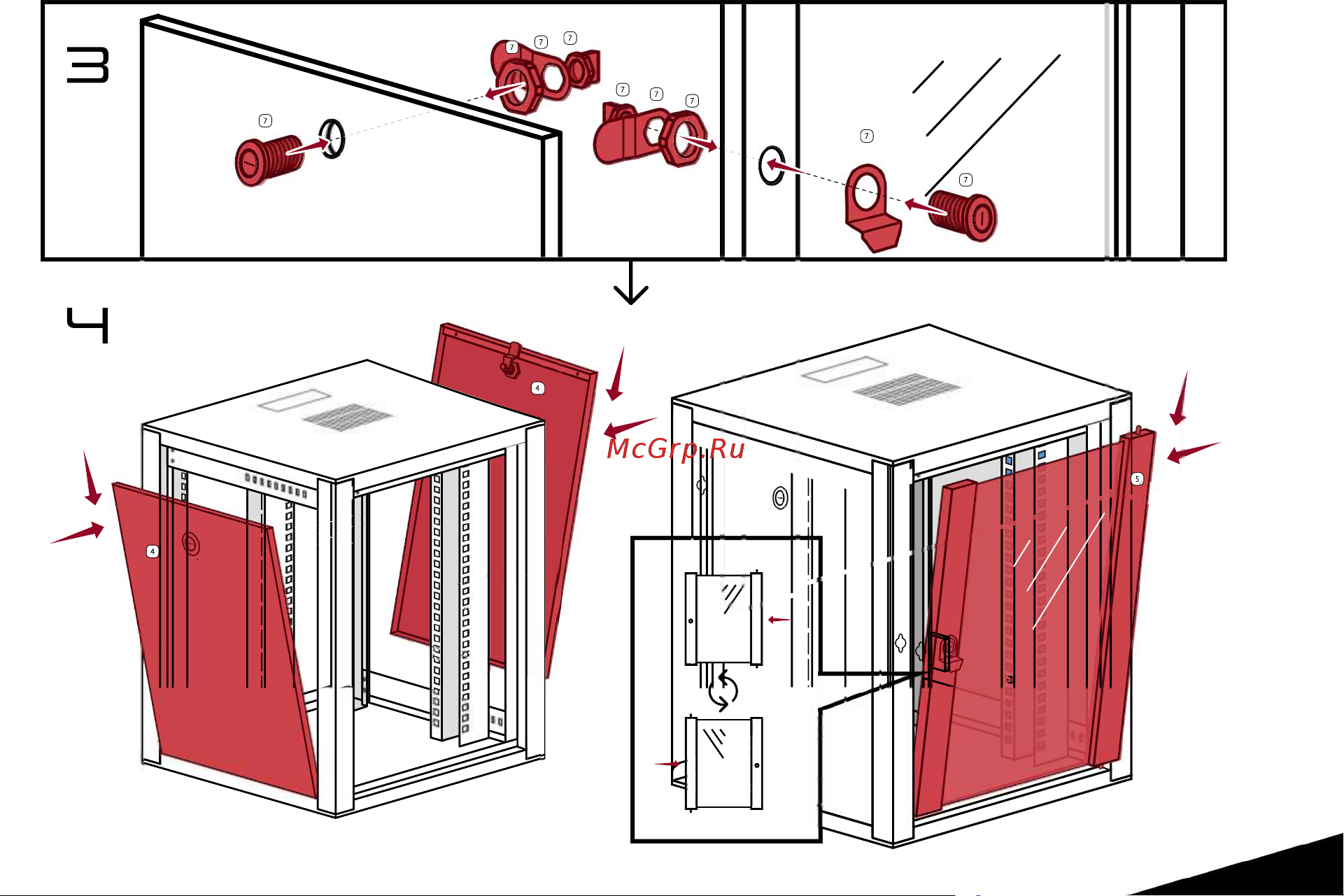 3

7 7 7
7
7 7 7
7
7

4

4
4
McGrp.Ru
5