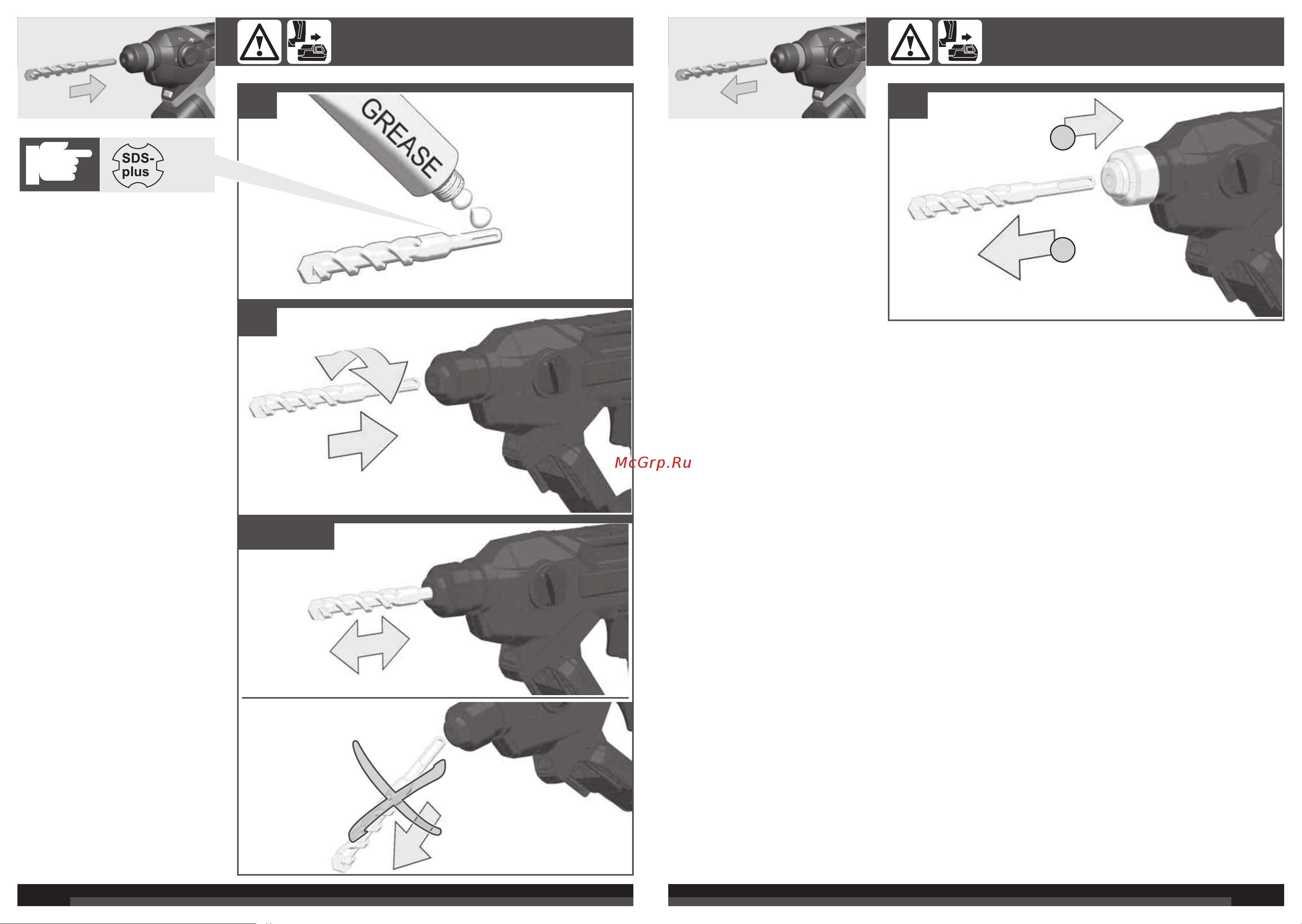 SDS-plus

GREASE

McGrp.Ru