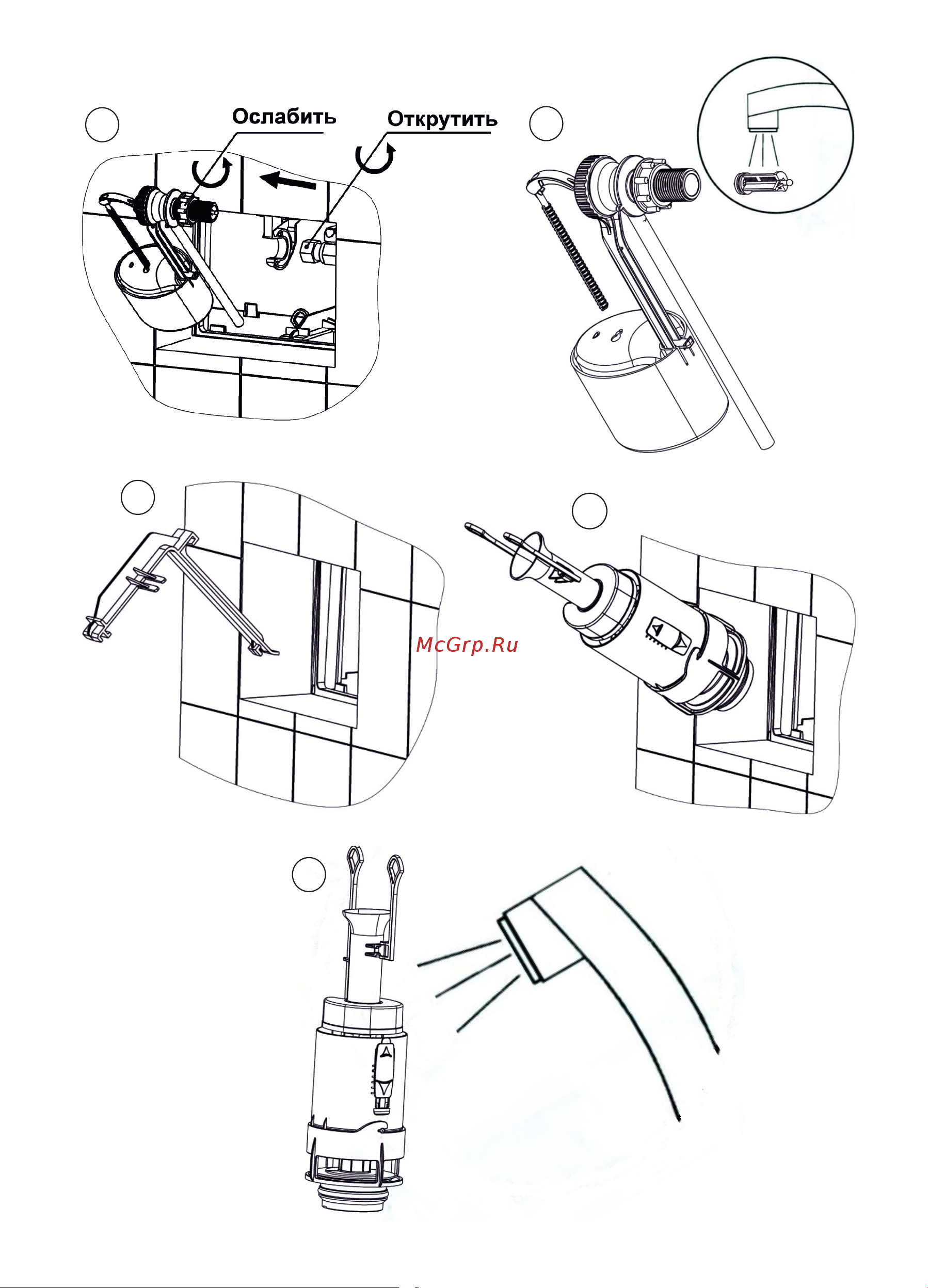 Ослабить
Открутить
McGrp.Ru