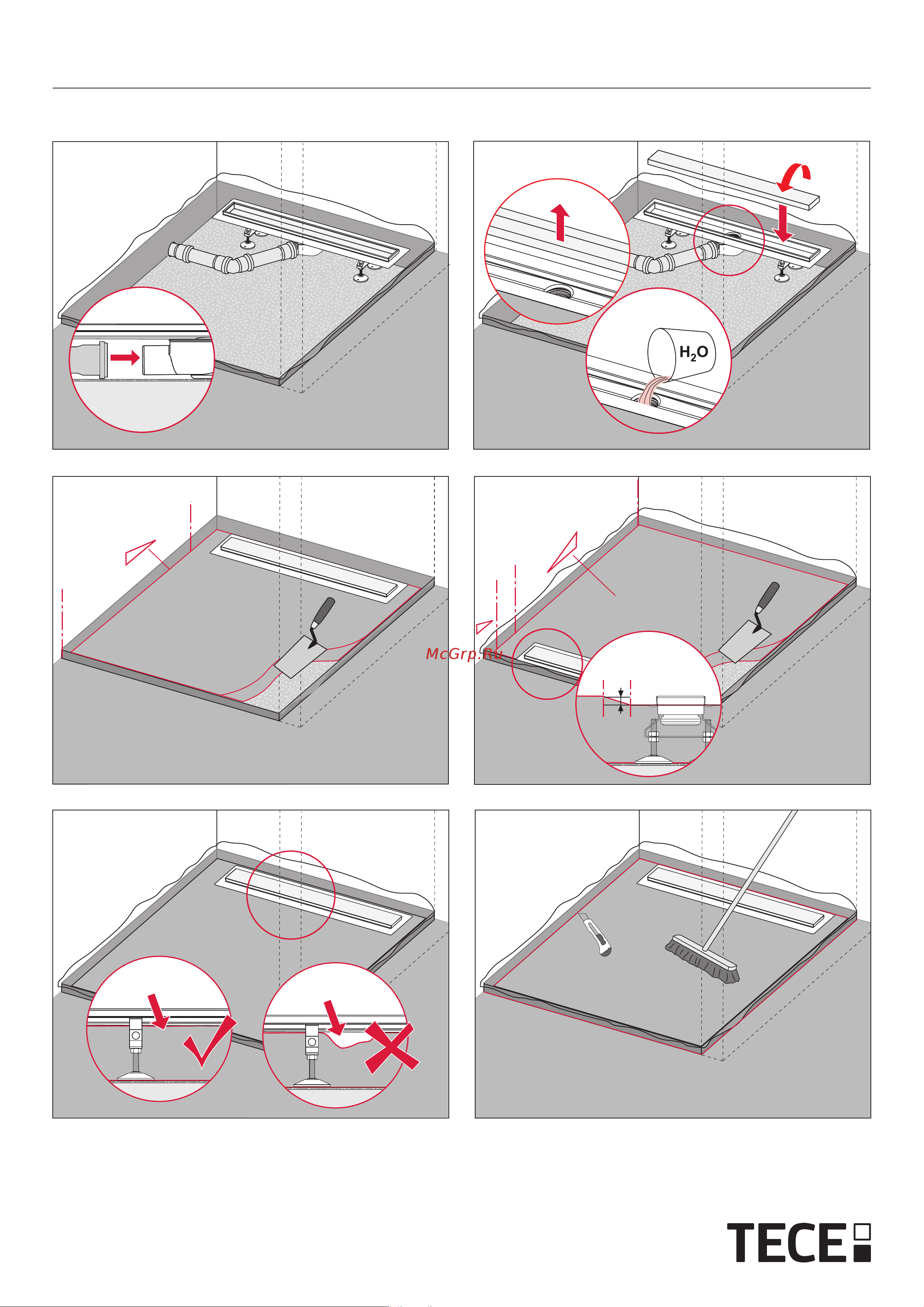 $H_2O$

McGrp.Ru

TECE