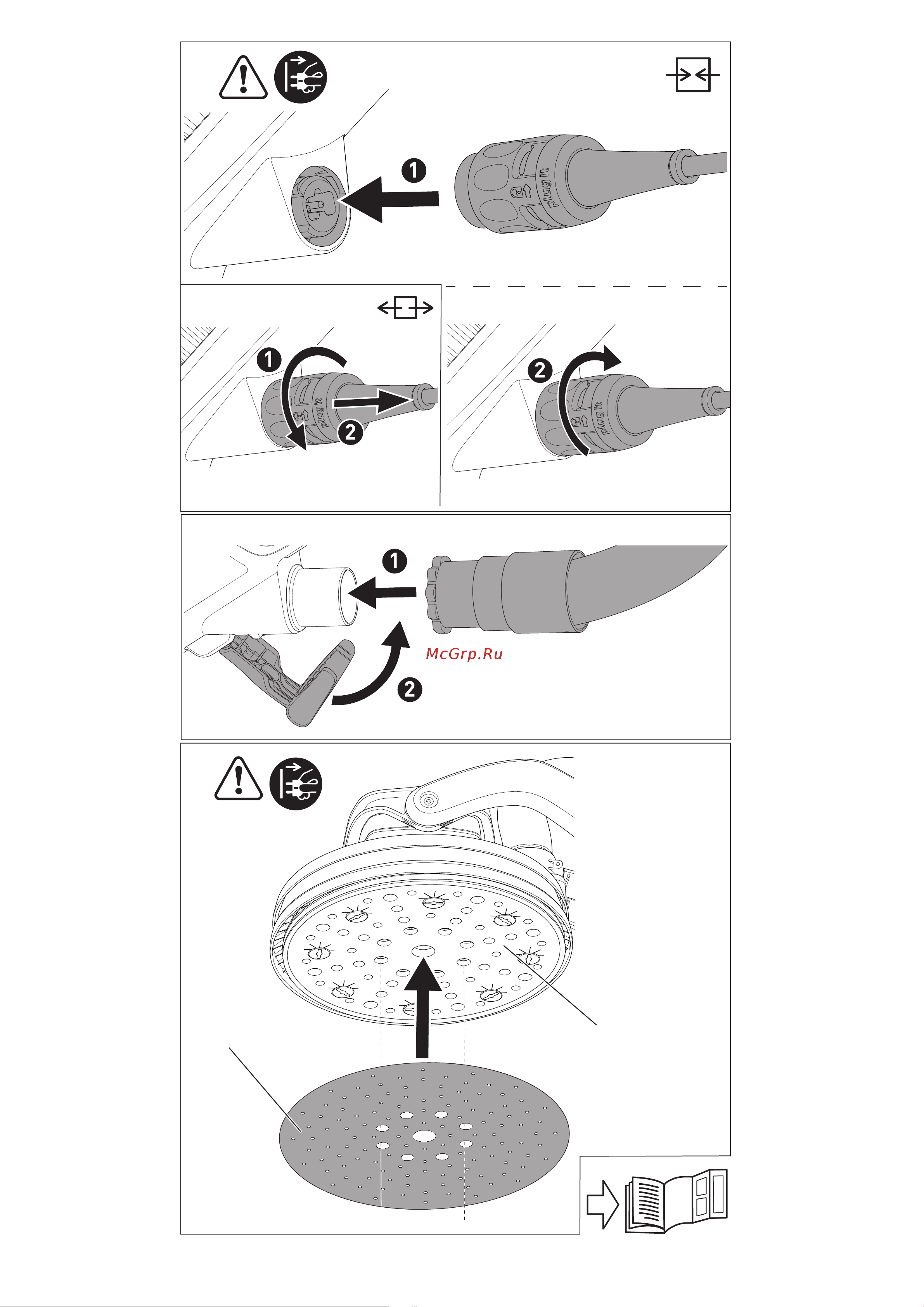 1

plug it

1

2

plug it

2

plug it

1

2

McGrp.Ru