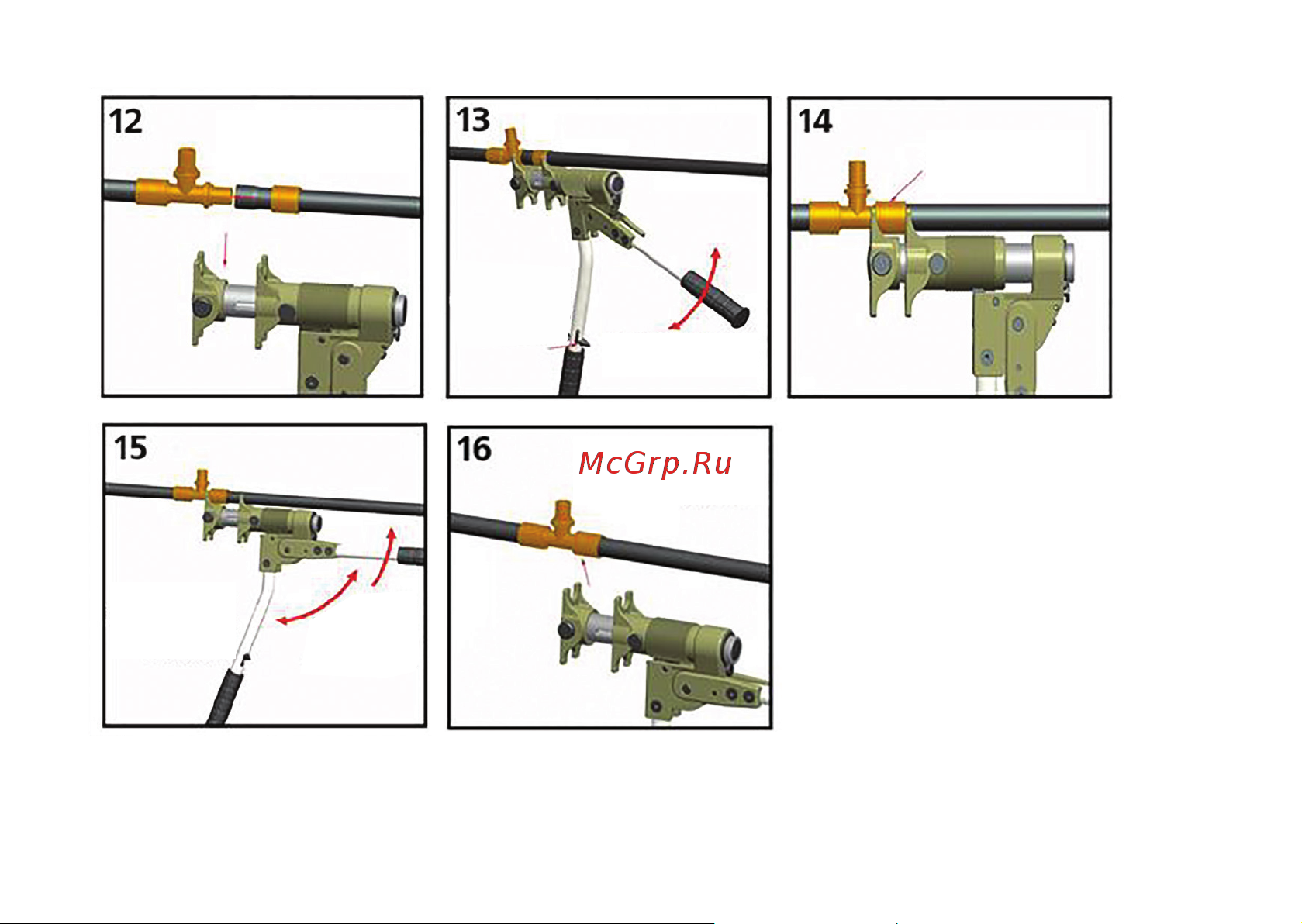 12

13

14

15

16

McGrp.Ru