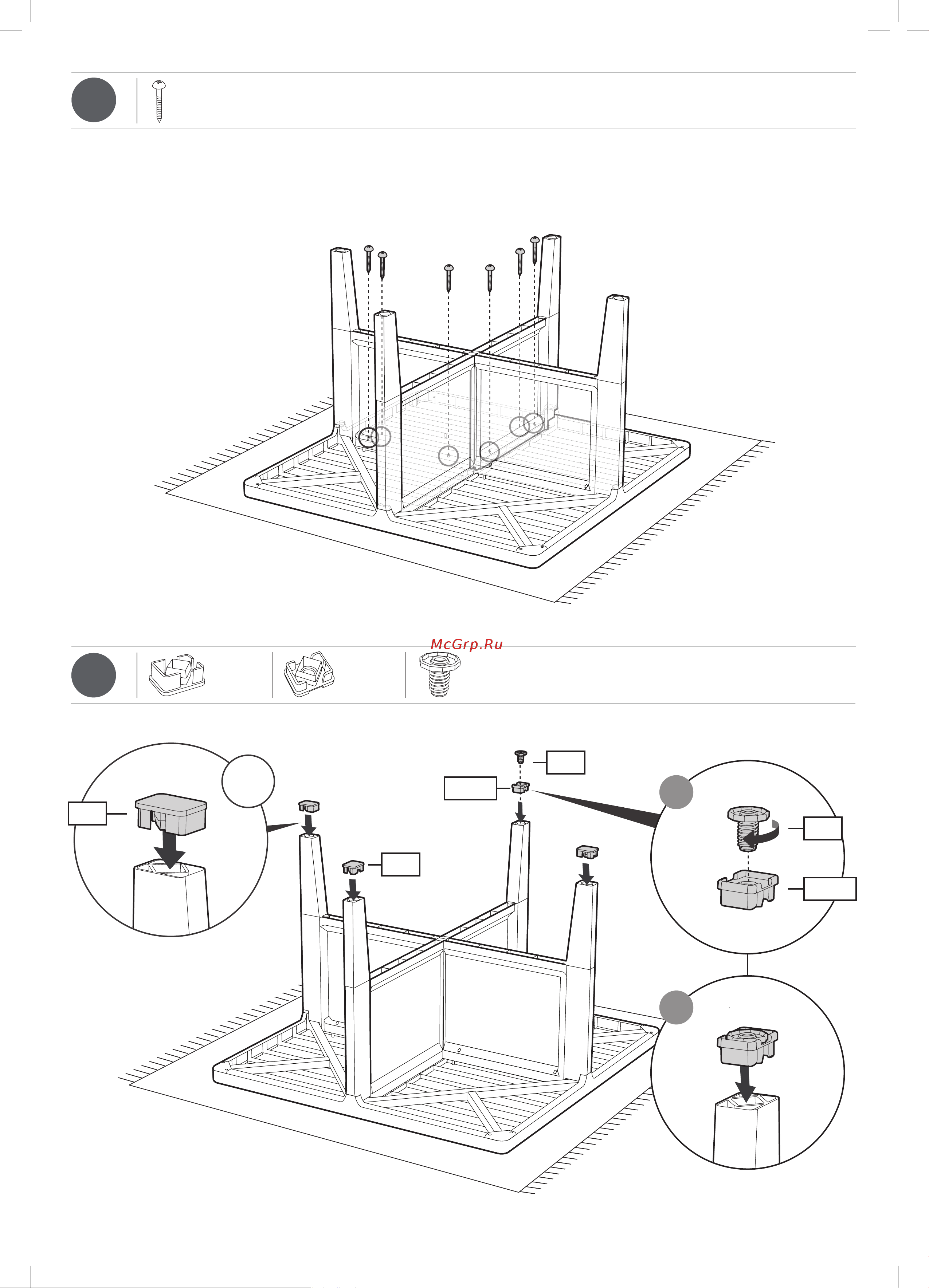 McGrp.Ru