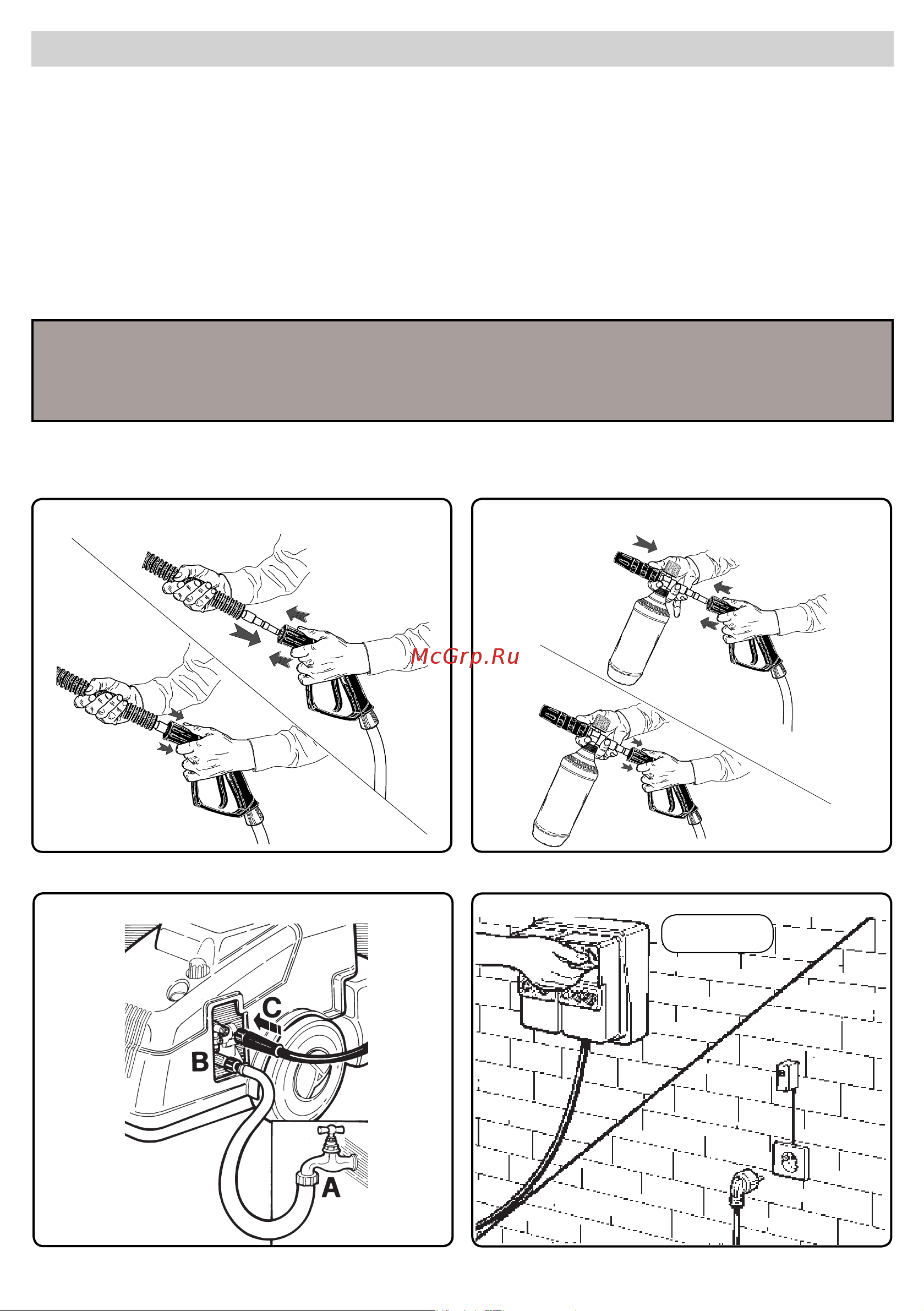 McGrp.Ru

C

B

A