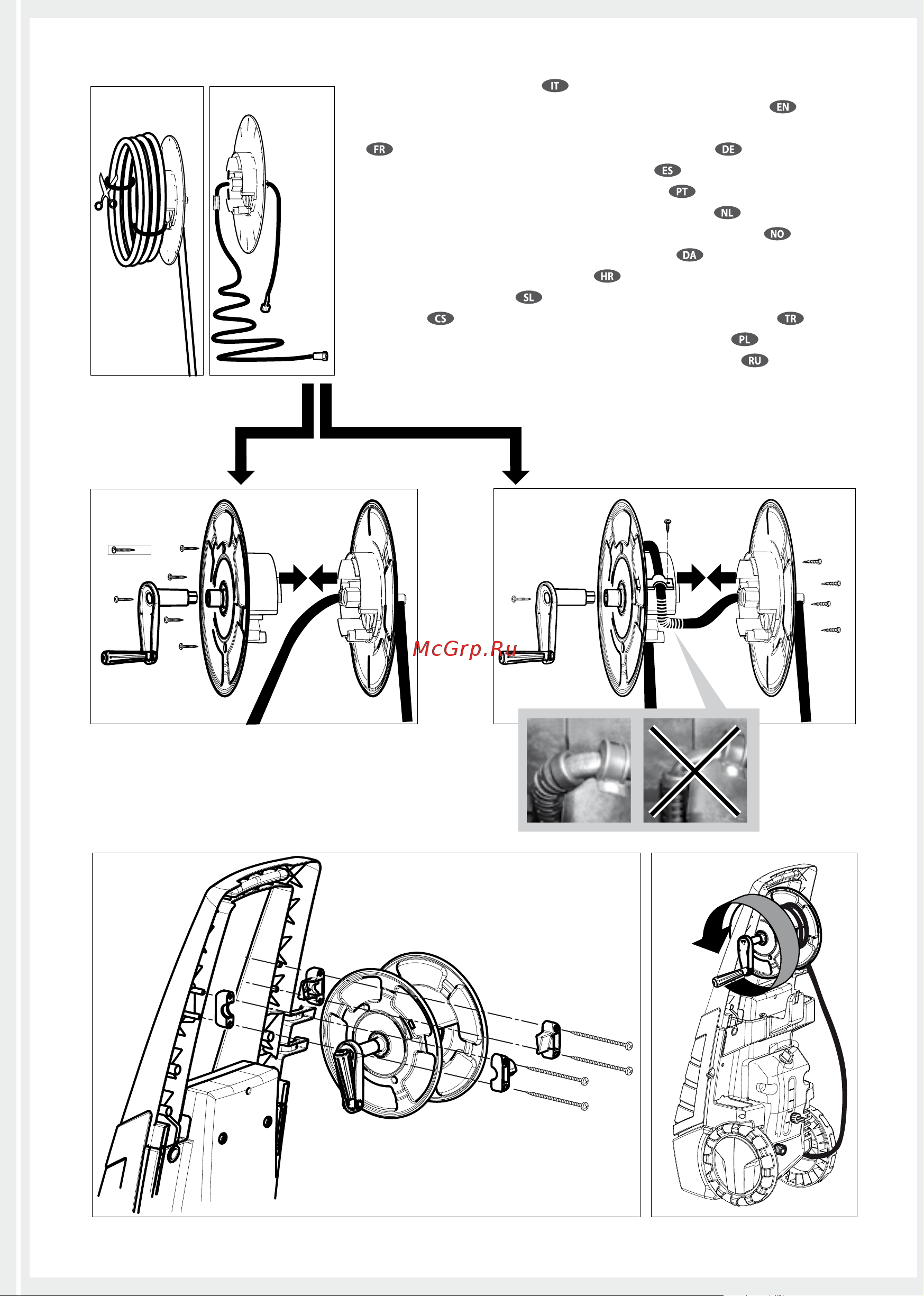 IT
EN
FR
DE
ES
PT
NL
NO
DA
HR
SL
CS
TR
PL
RU

McGrp.Ru