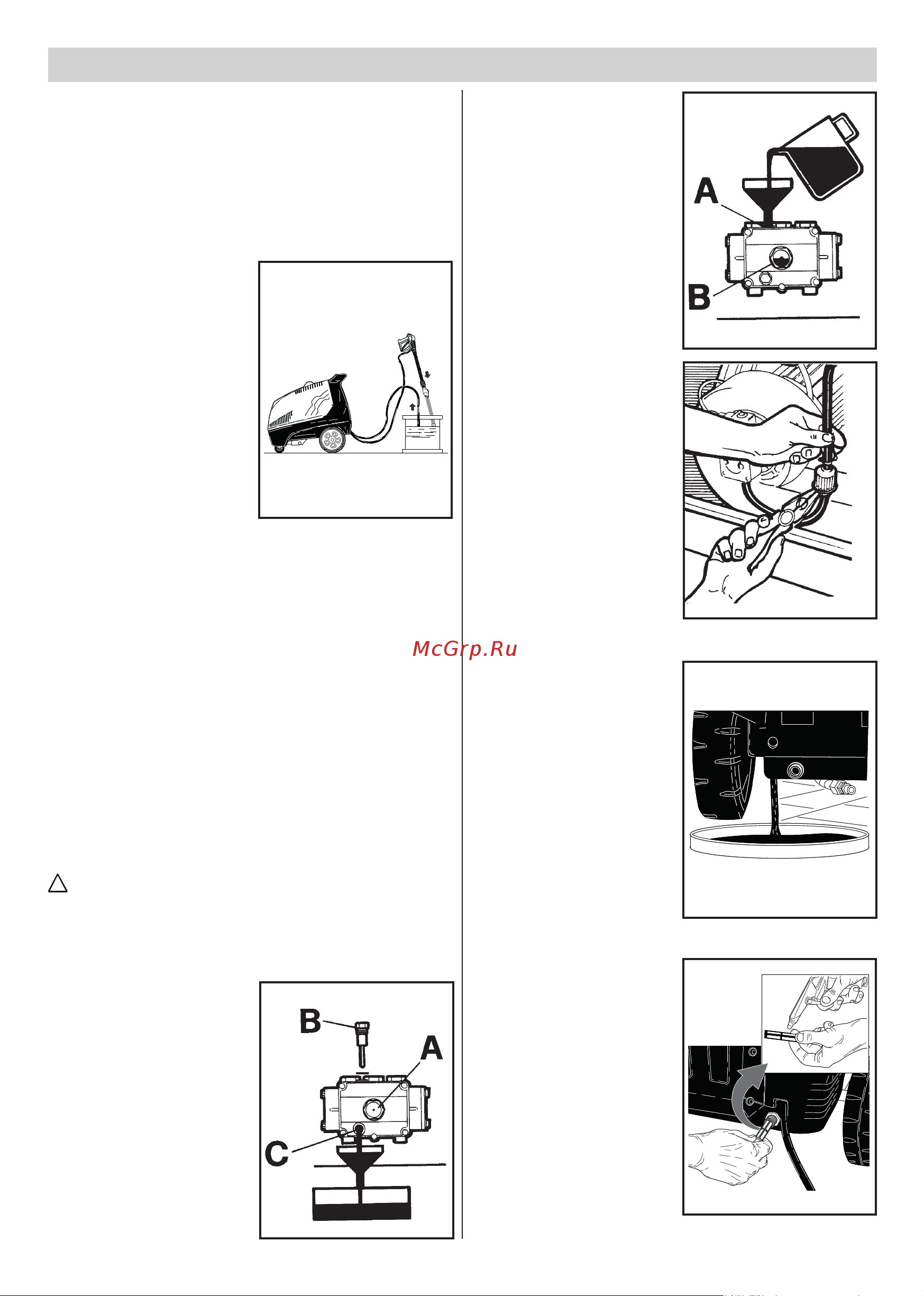 A

B

McGrp.Ru

B

A

C