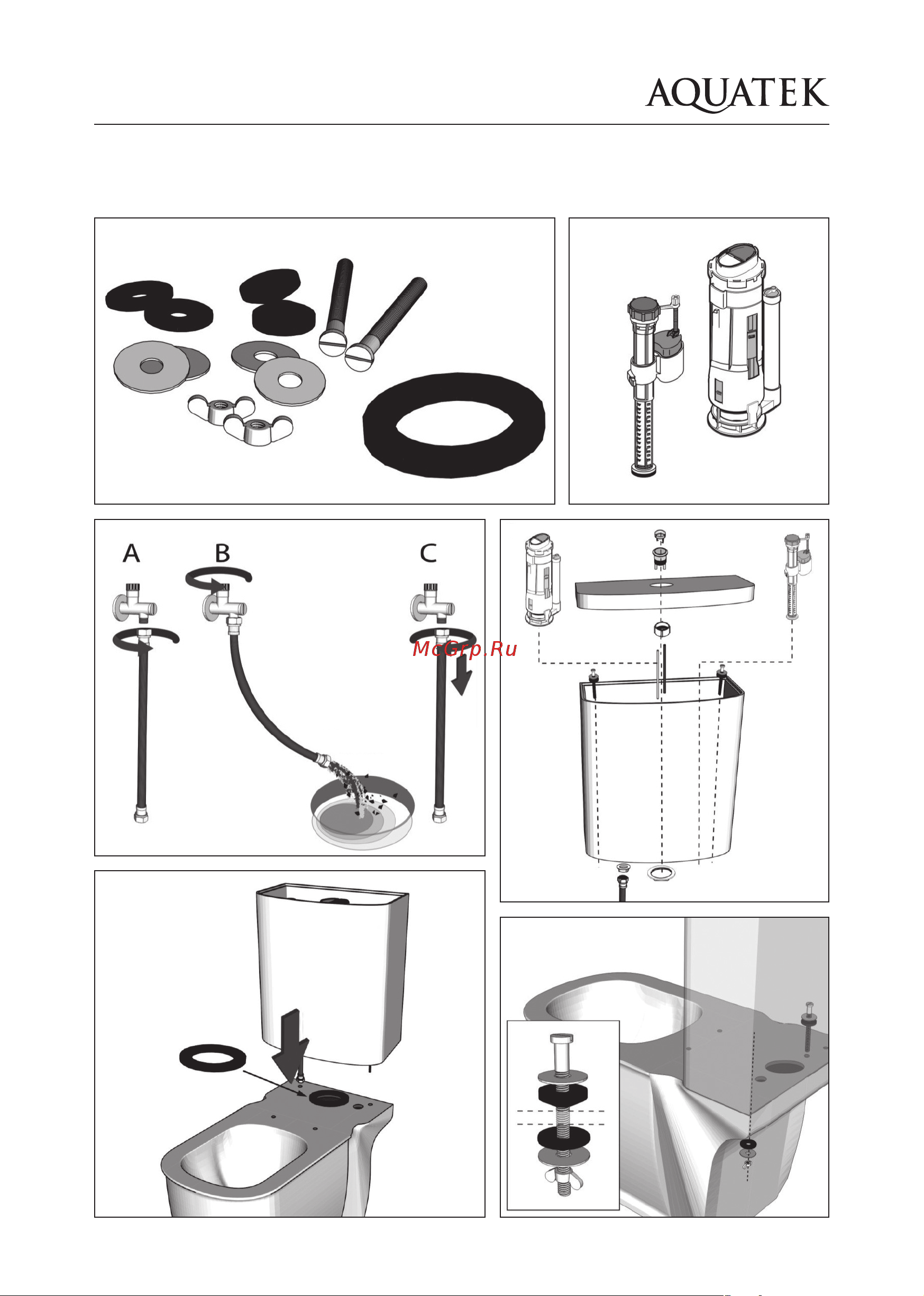 AQUATEK

A

B

C

McGrp.Ru