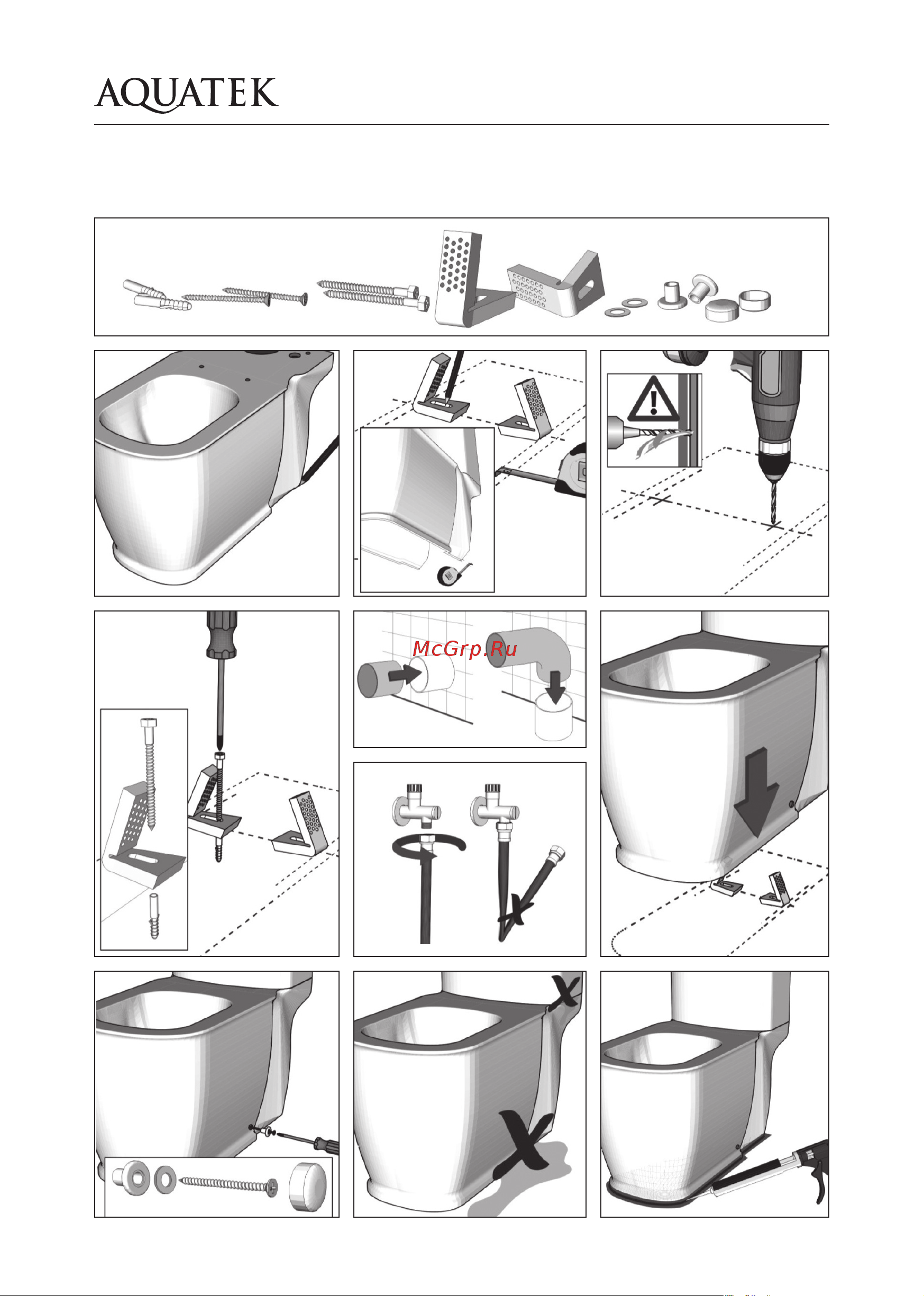 AQUATEK

McGrp.Ru