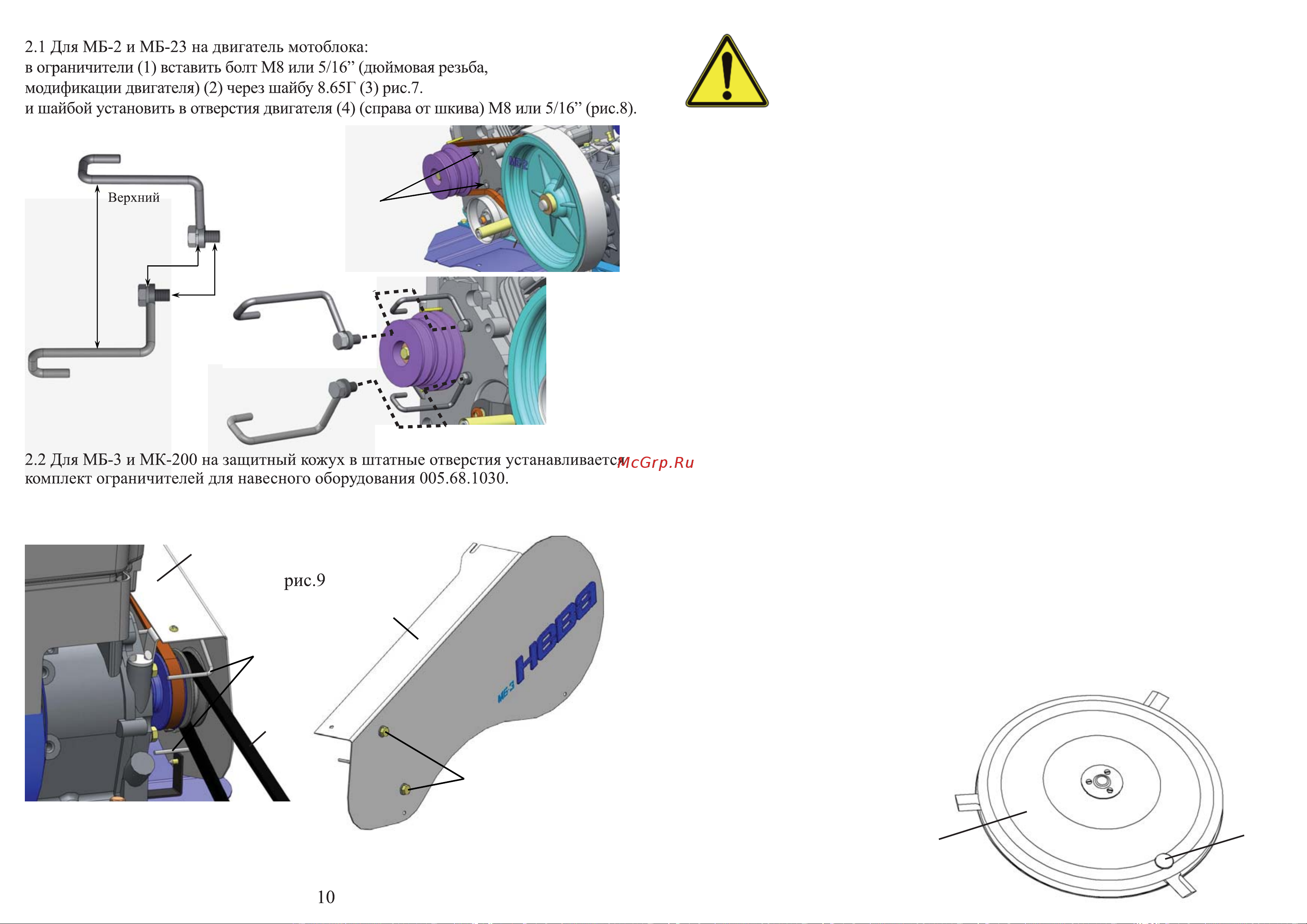 2.1 Для МБ-2 и МБ-23 на двигатель мотоблока:
в ограничители (1) вставить болт М8 или 5/16” (дюймовая резьба, модификации двигателя) (2) через шайбу 8.65Г (3) рис.7.
и шайбой установить в отверстия двигателя (4) (справа от шкива) М8 или 5/16” (рис.8).

Верхний

МБ-2

2.2 Для МБ-3 и МК-200 на защитный кожух в штатные отверстия устанавливается комплект ограничителей для навесного оборудования 005.68.1030.

McGrp.Ru

рис.9

МБ-3 НЕВА

10