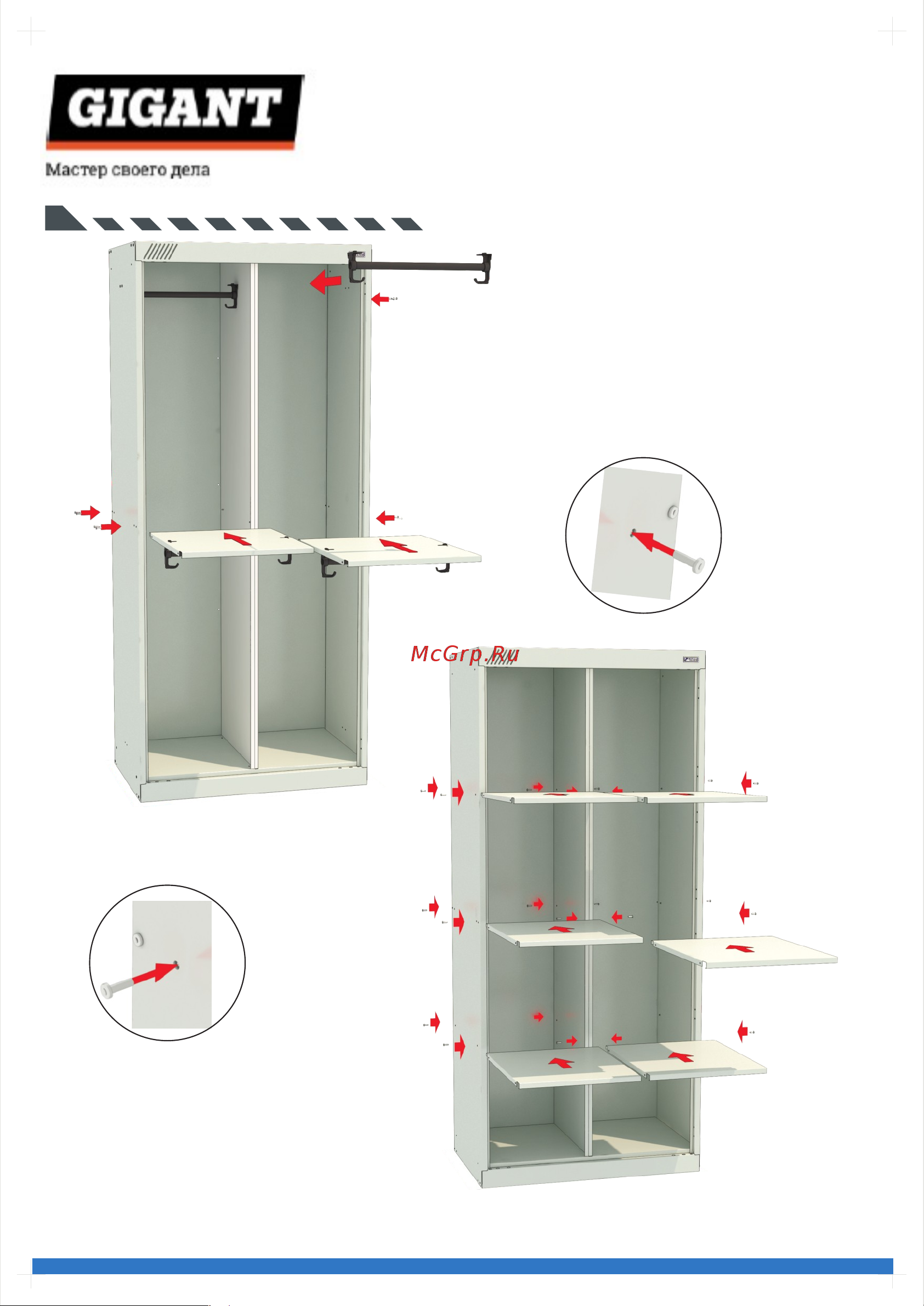 GIGANT

Мастер своего дела

McGrp.Ru