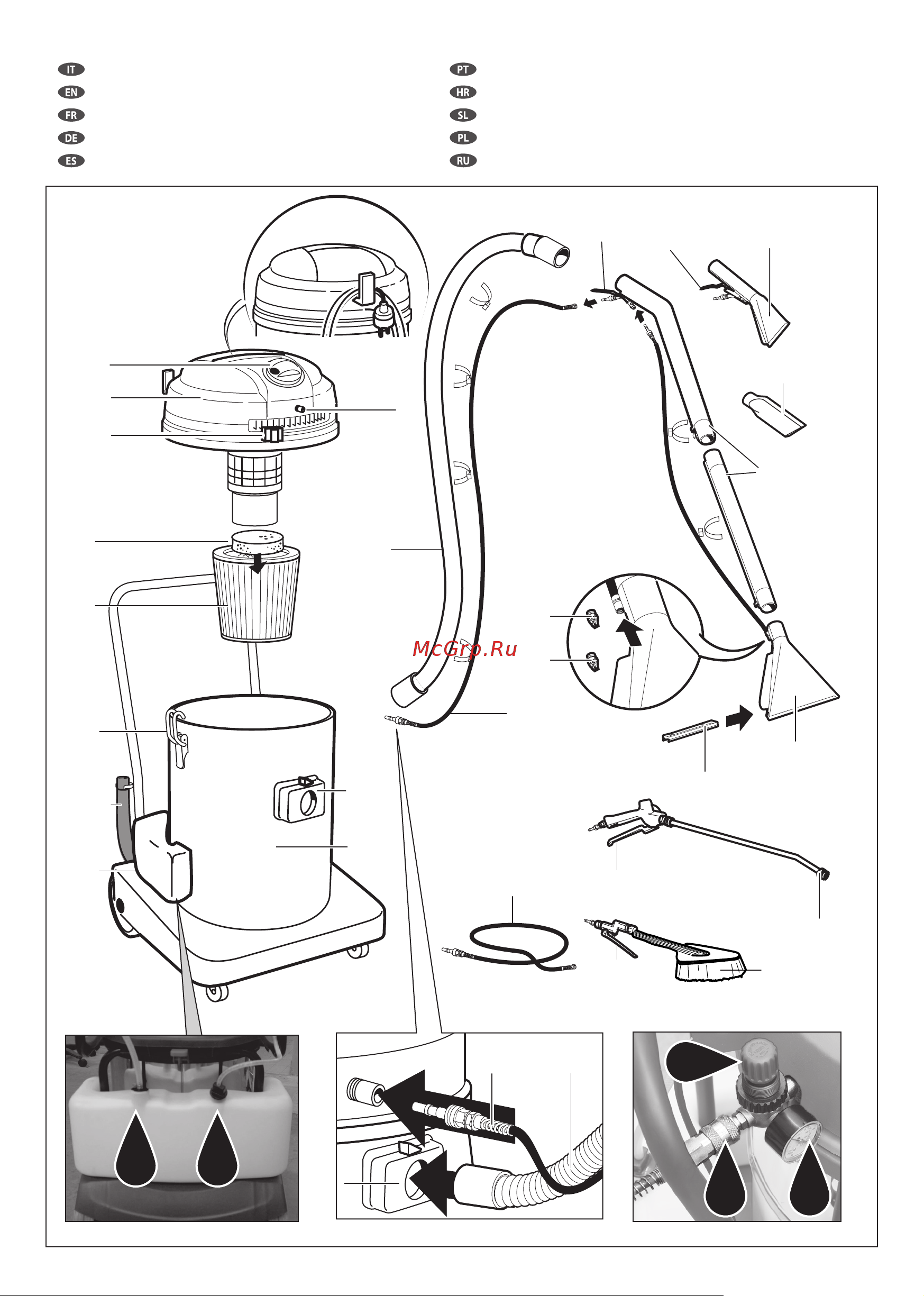 IT
EN
FR
DE
ES

PT
HR
SL
PL
RU

McGrp.Ru