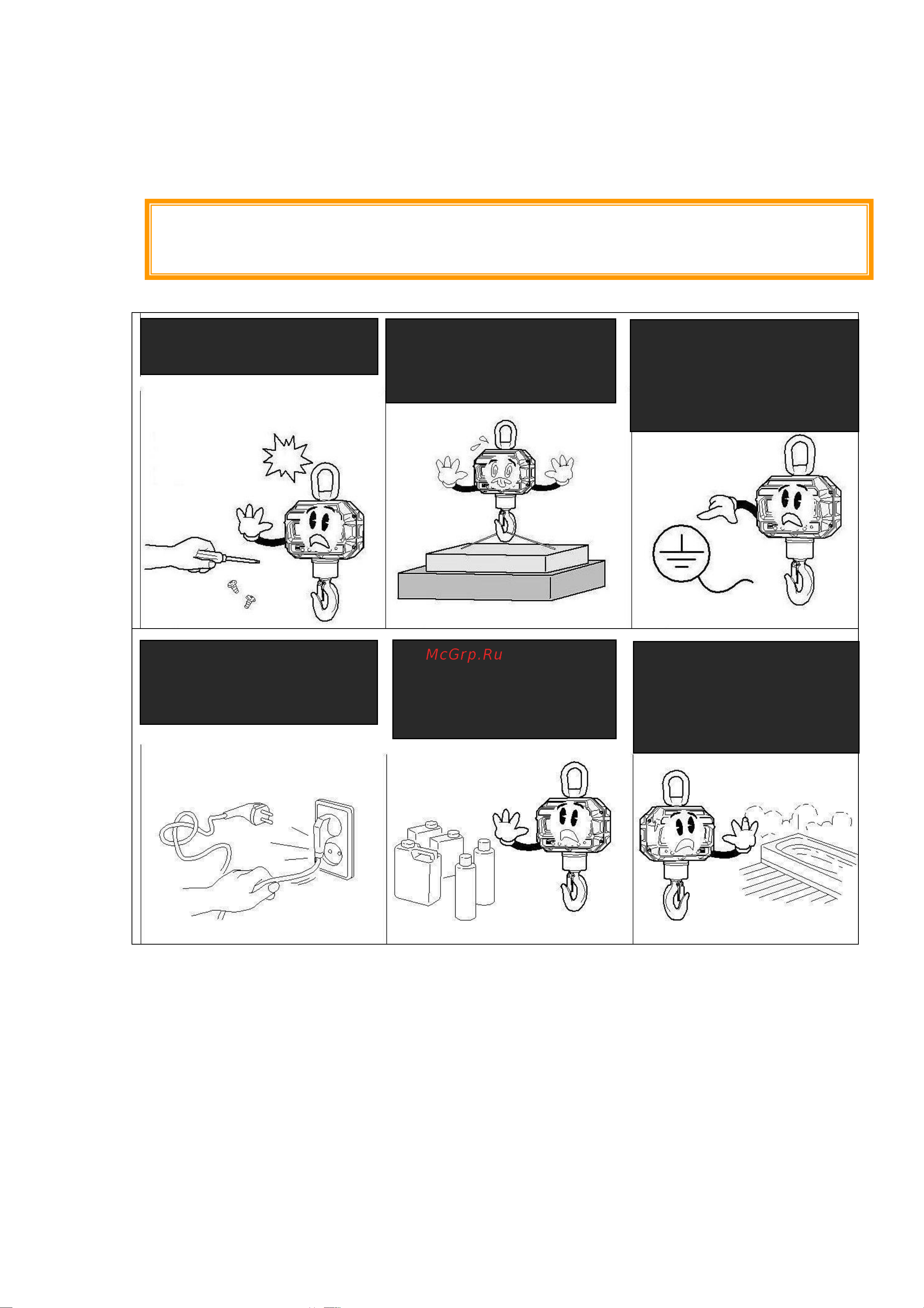 McGrp.Ru