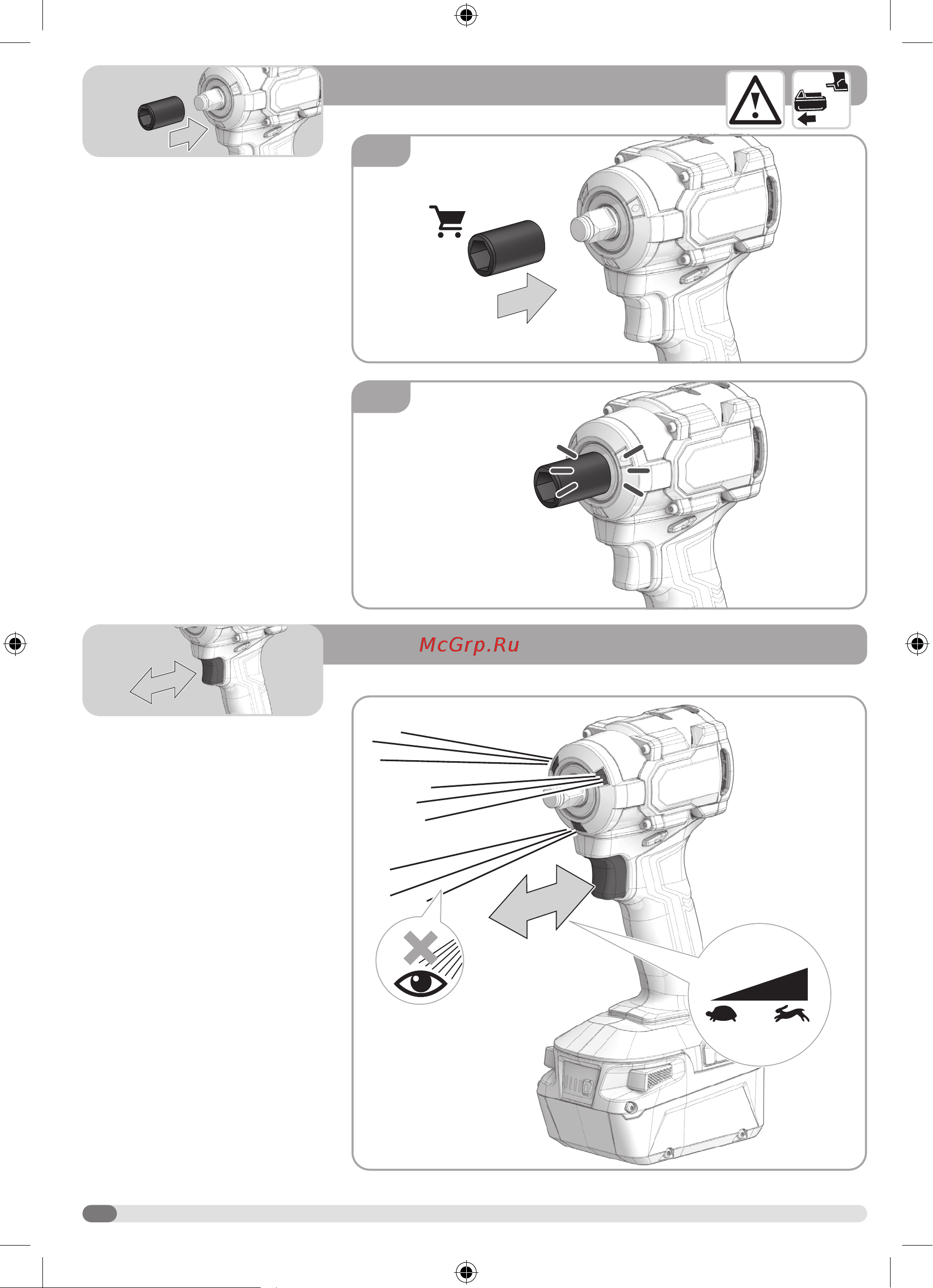 McGrp.Ru