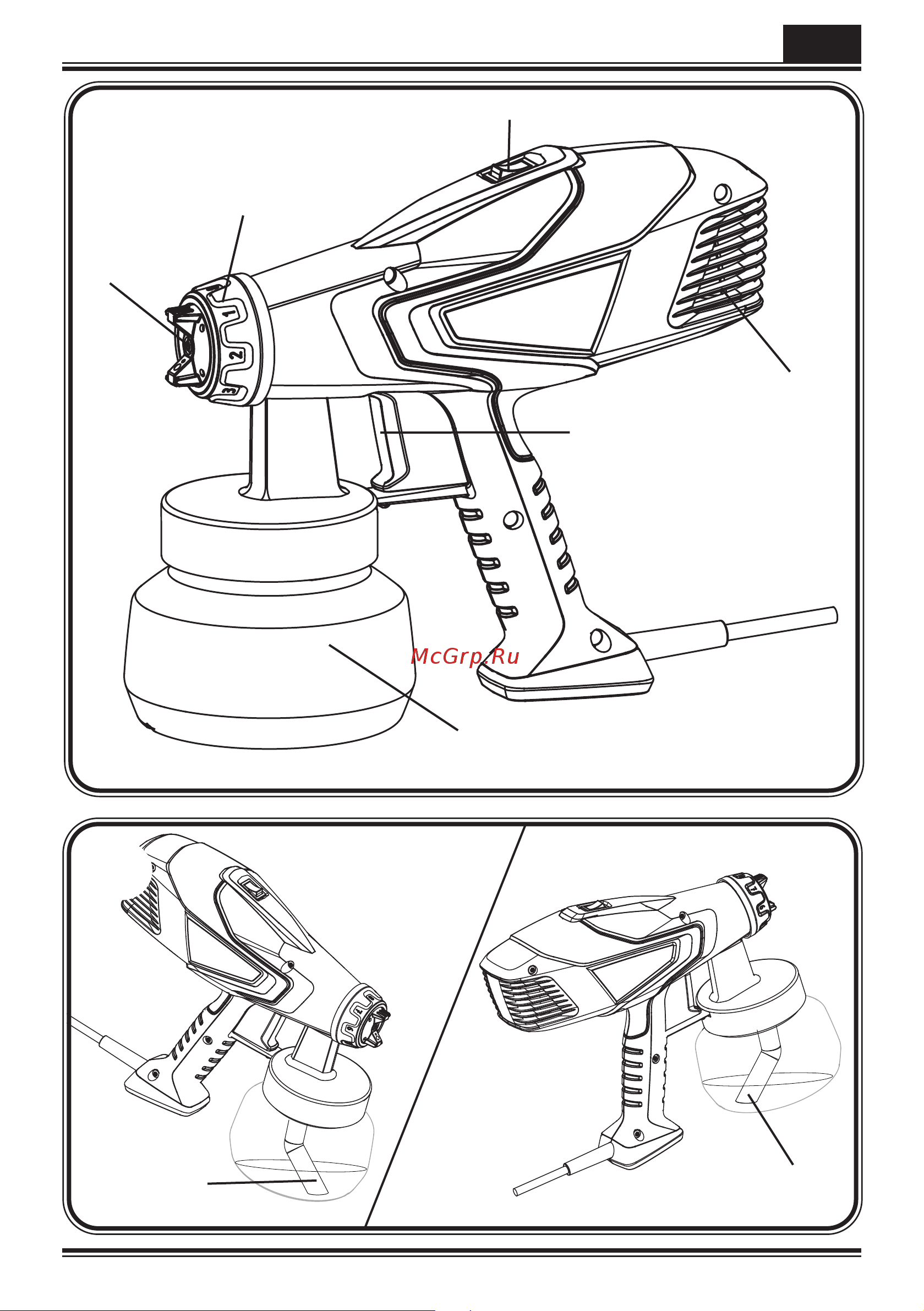 1
2
3
McGrp.Ru