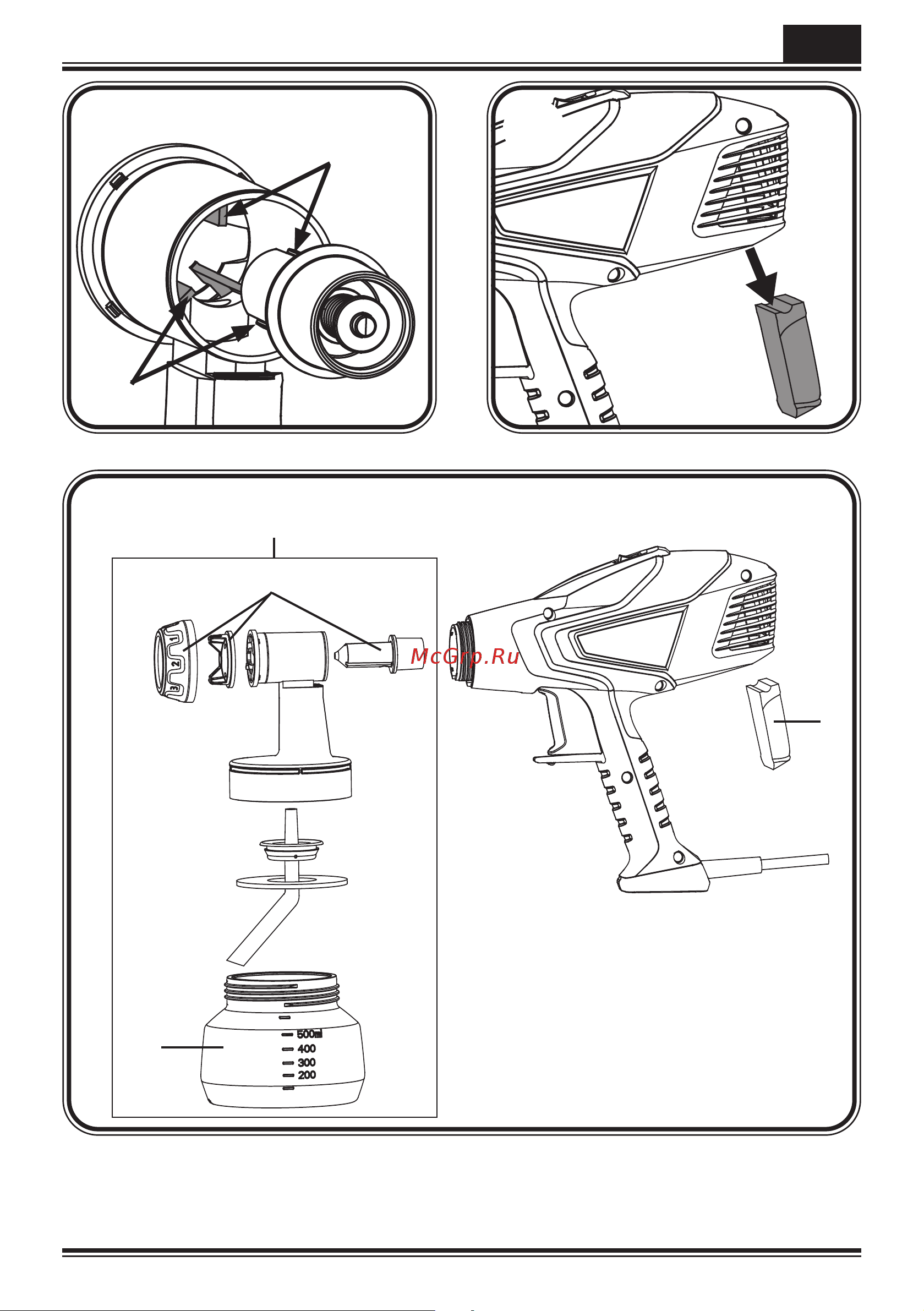 1
2
3

McGrp.Ru

500ml
400
300
200