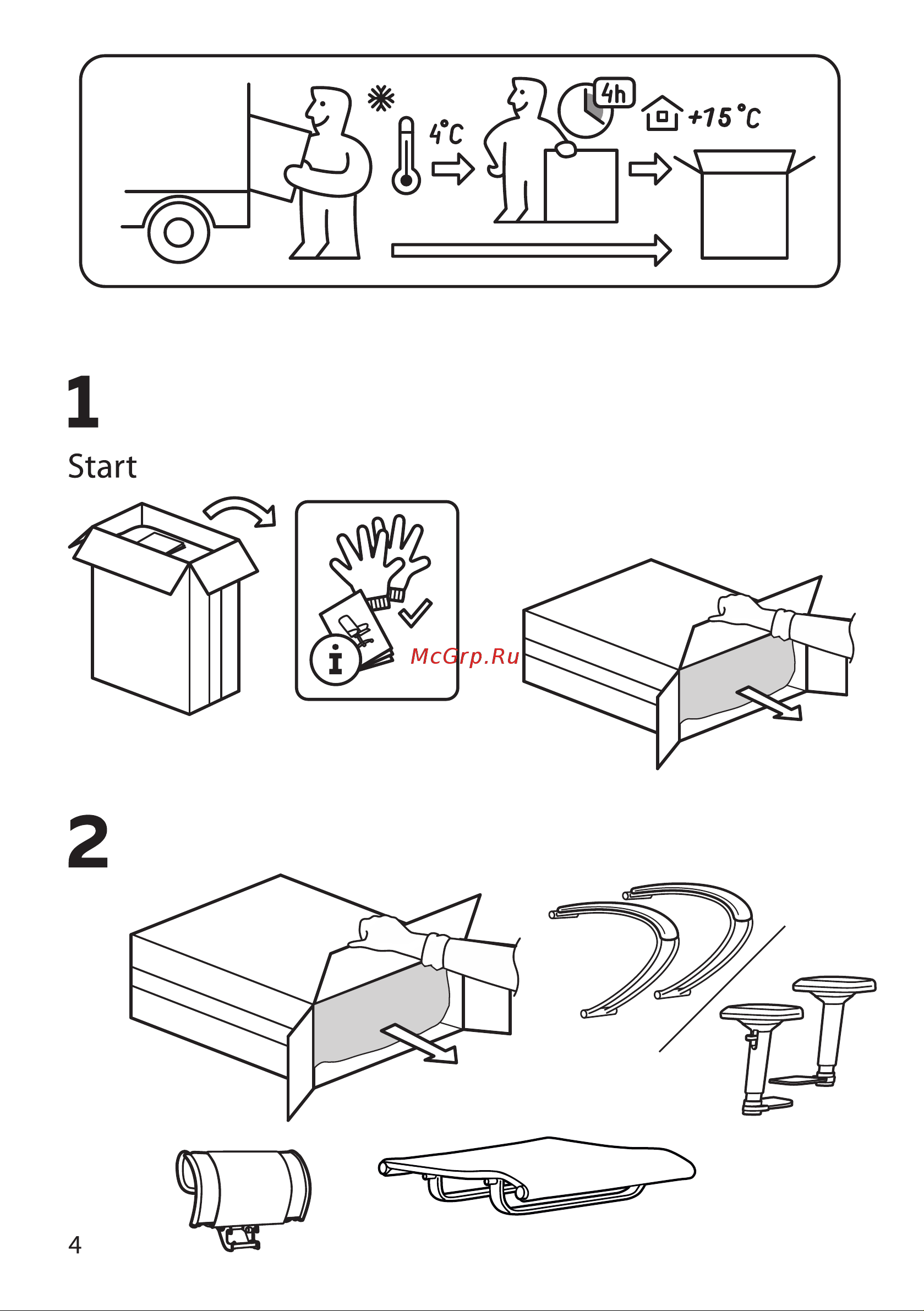 4°C

4h

+15°C

1

Start

McGrp.Ru

2

4