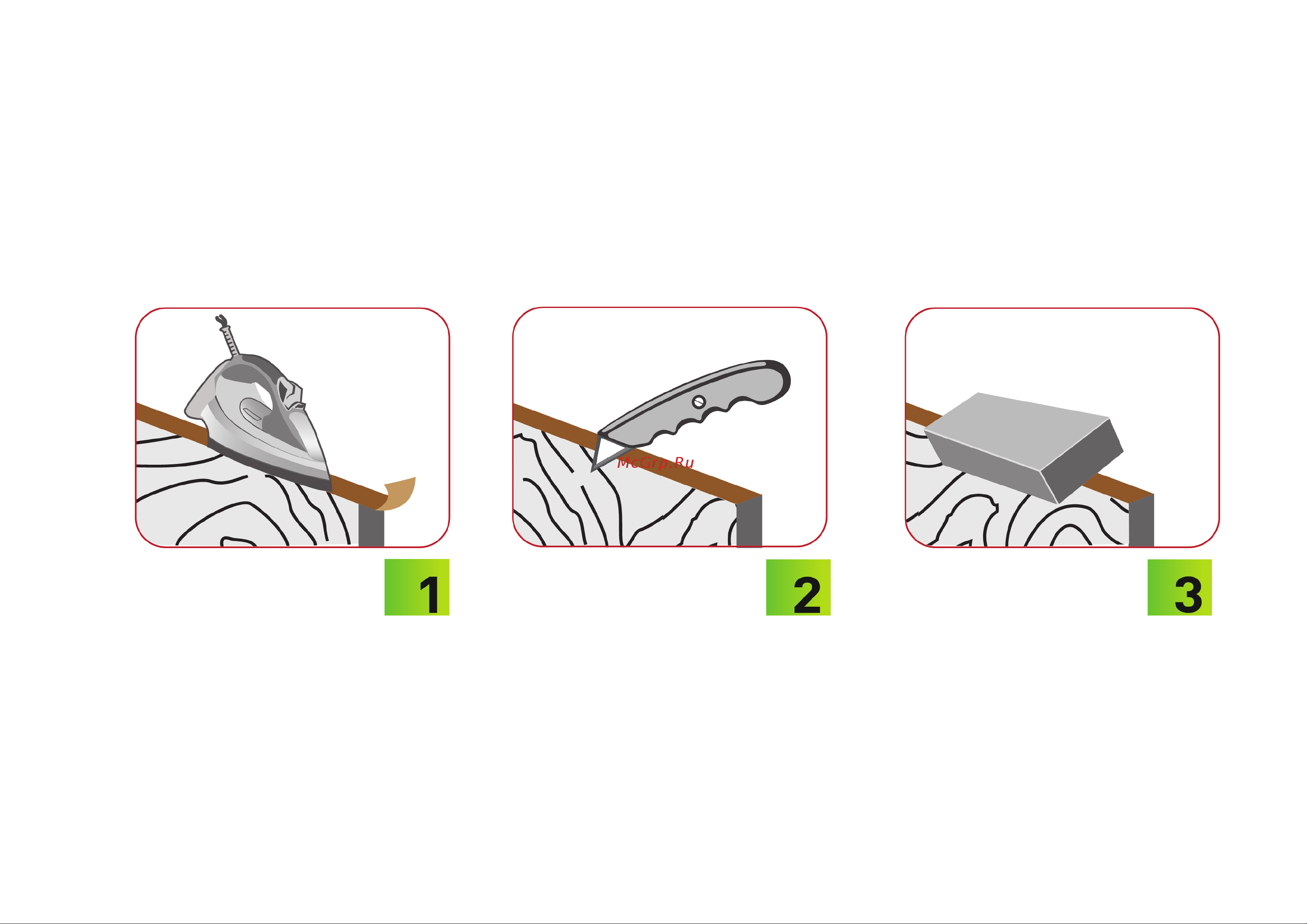 McGrp.Ru

1

2

3