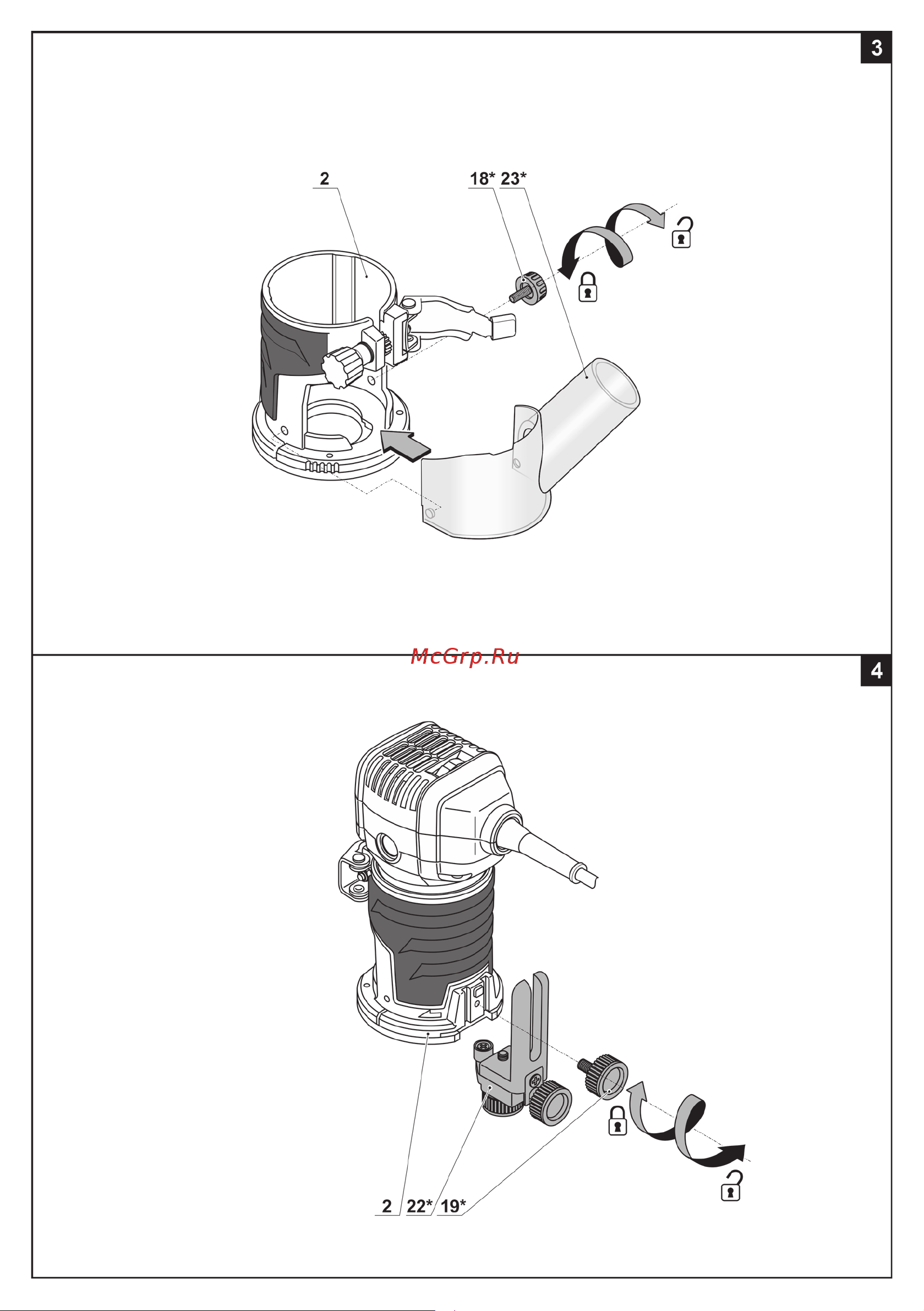 3

2

18* 23*

McGrp.Ru

4

2 22* 19*