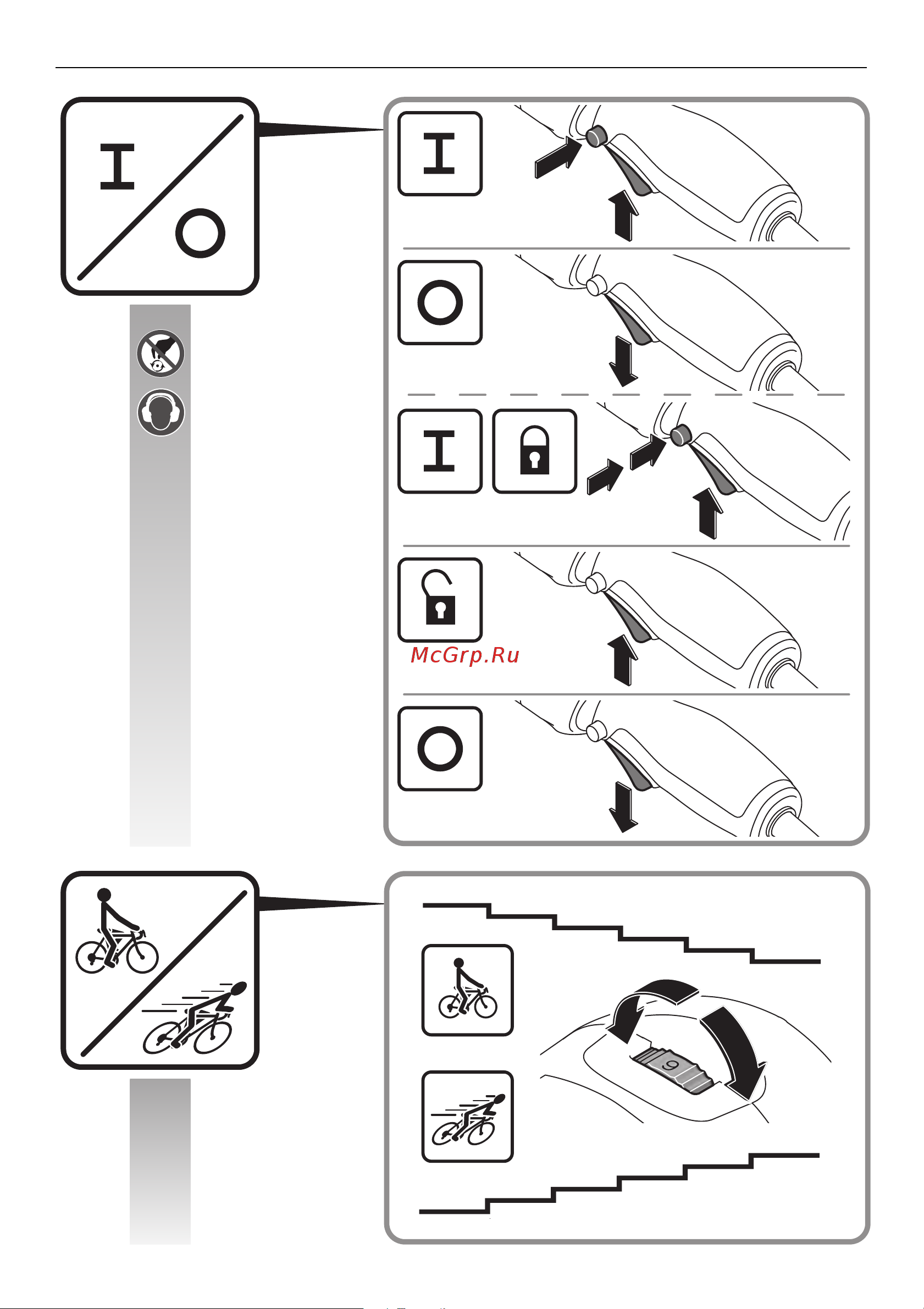 I
O
I
O
I
McGrp.Ru
O
6