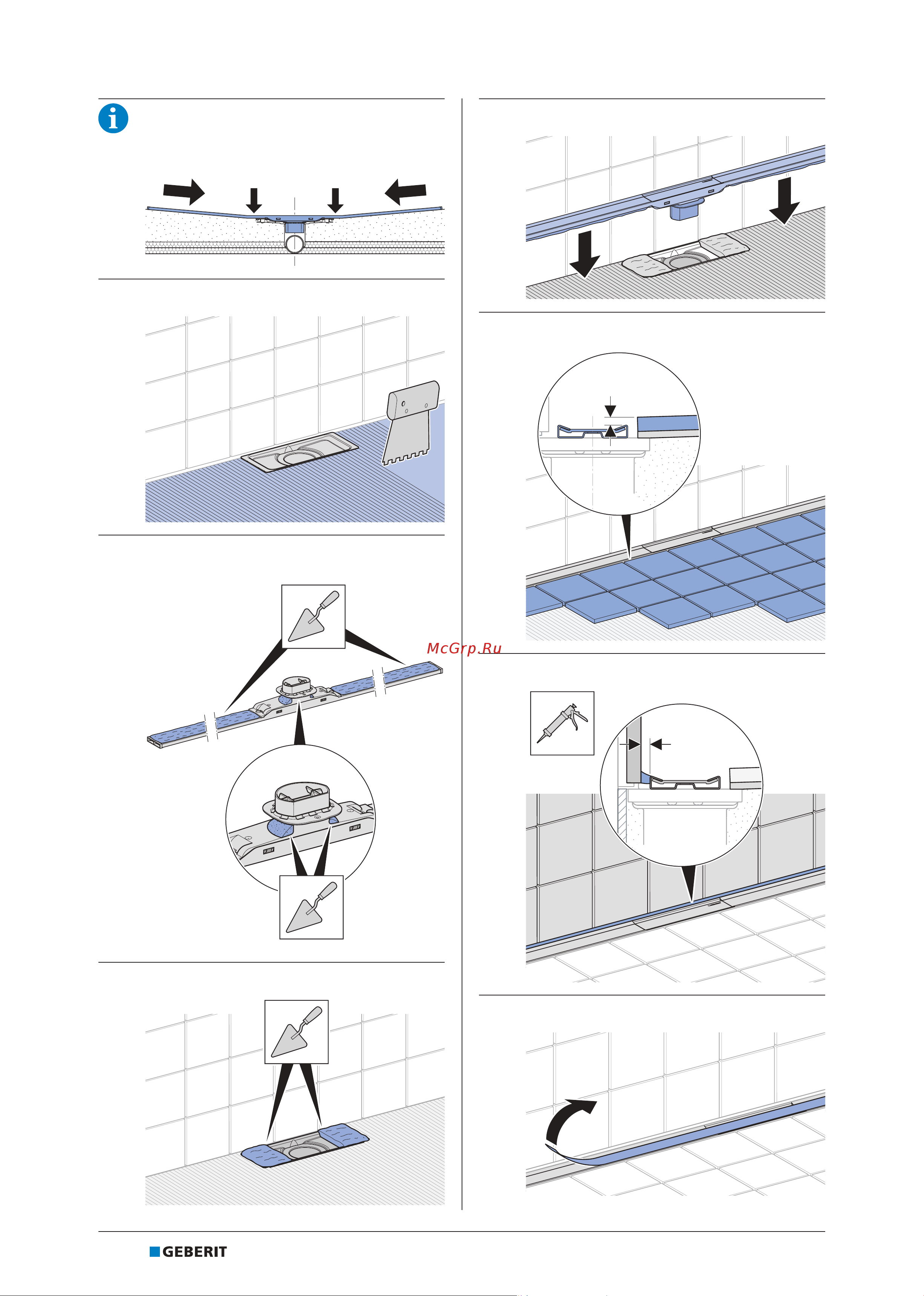 McGrp.Ru

GEBERIT