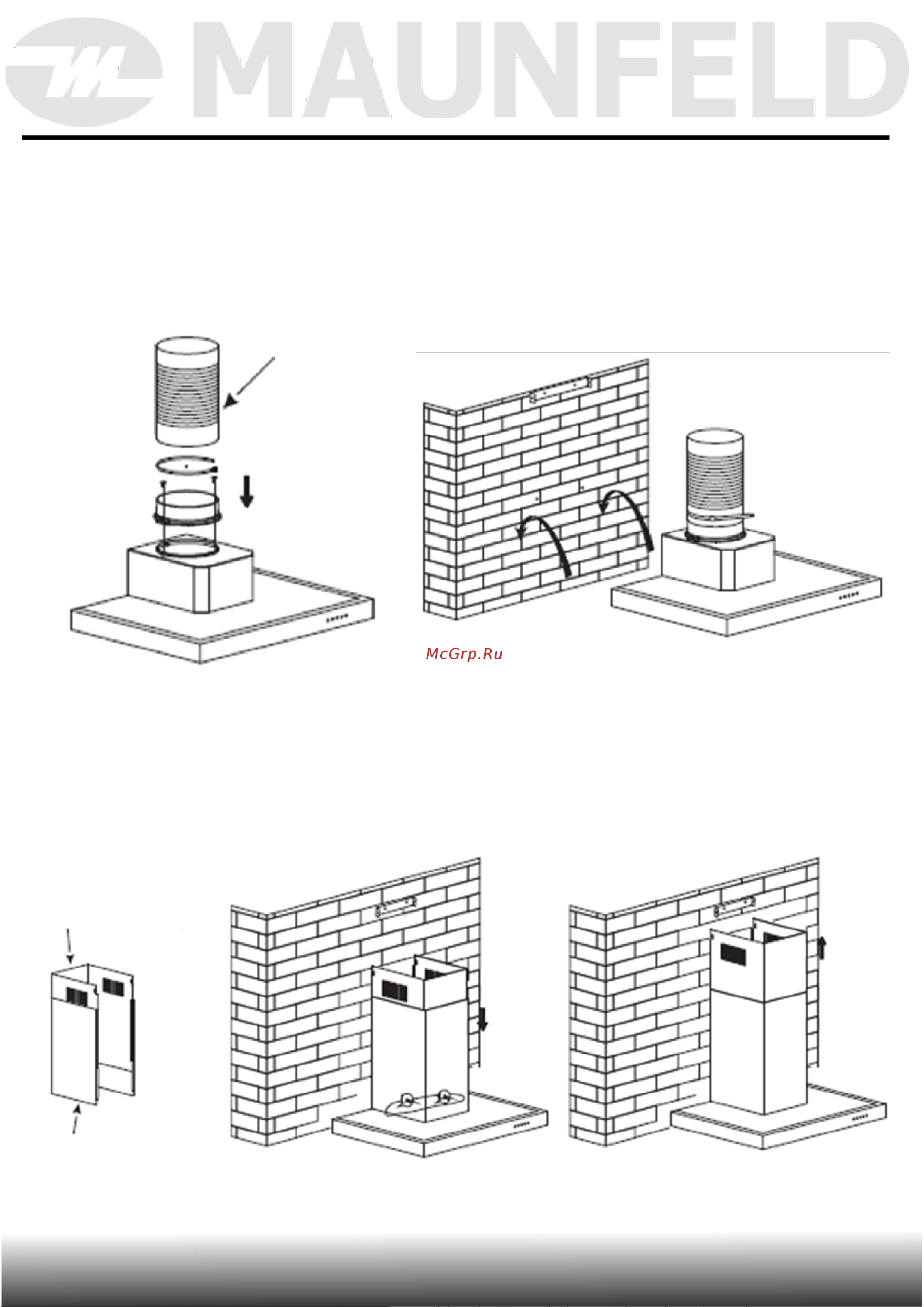 MAUNFELD

McGrp.Ru