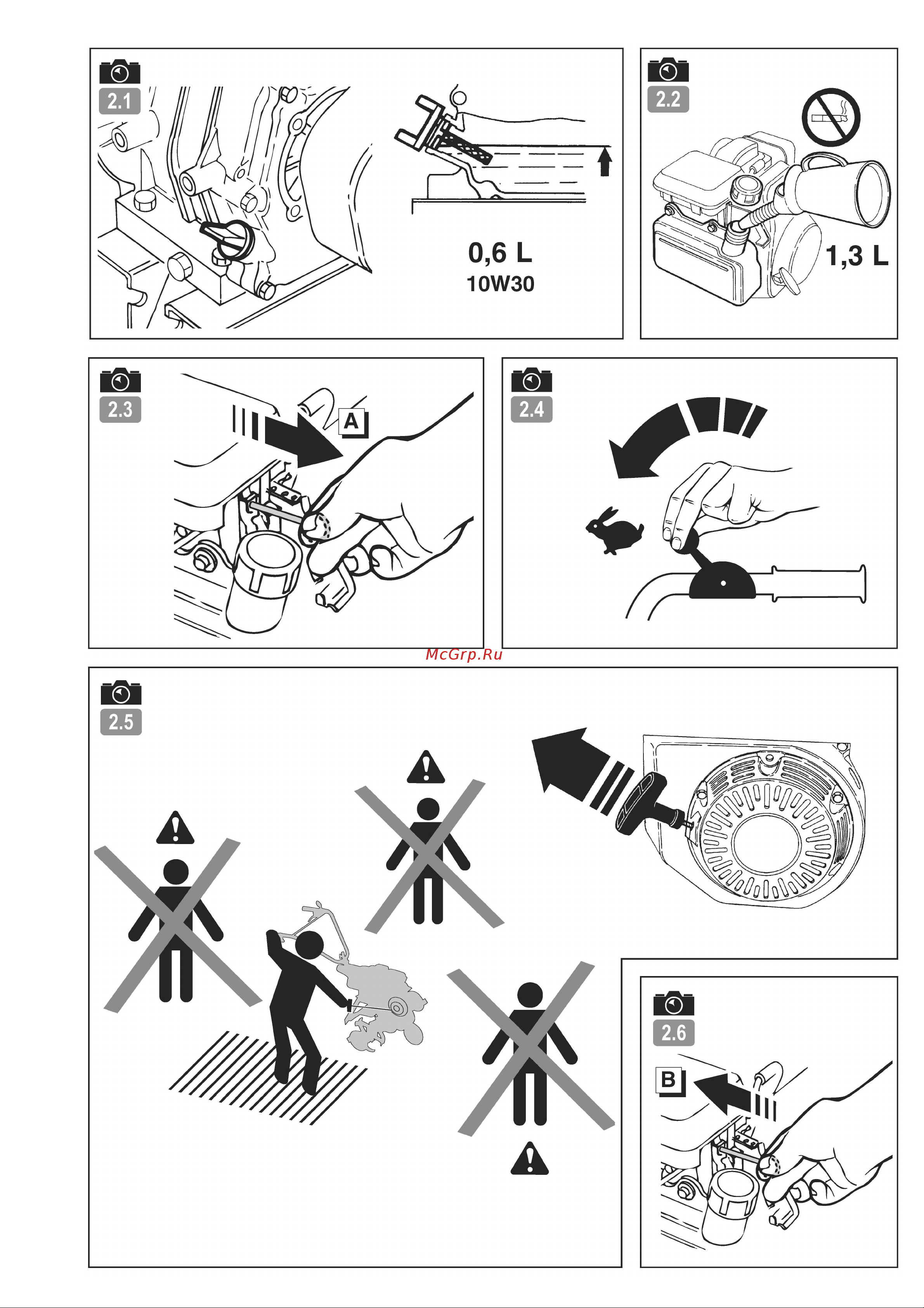 2.1

0,6 L
10W30

2.2

1,3 L

2.3

A

2.4

McGrp.Ru

2.5

2.6

B