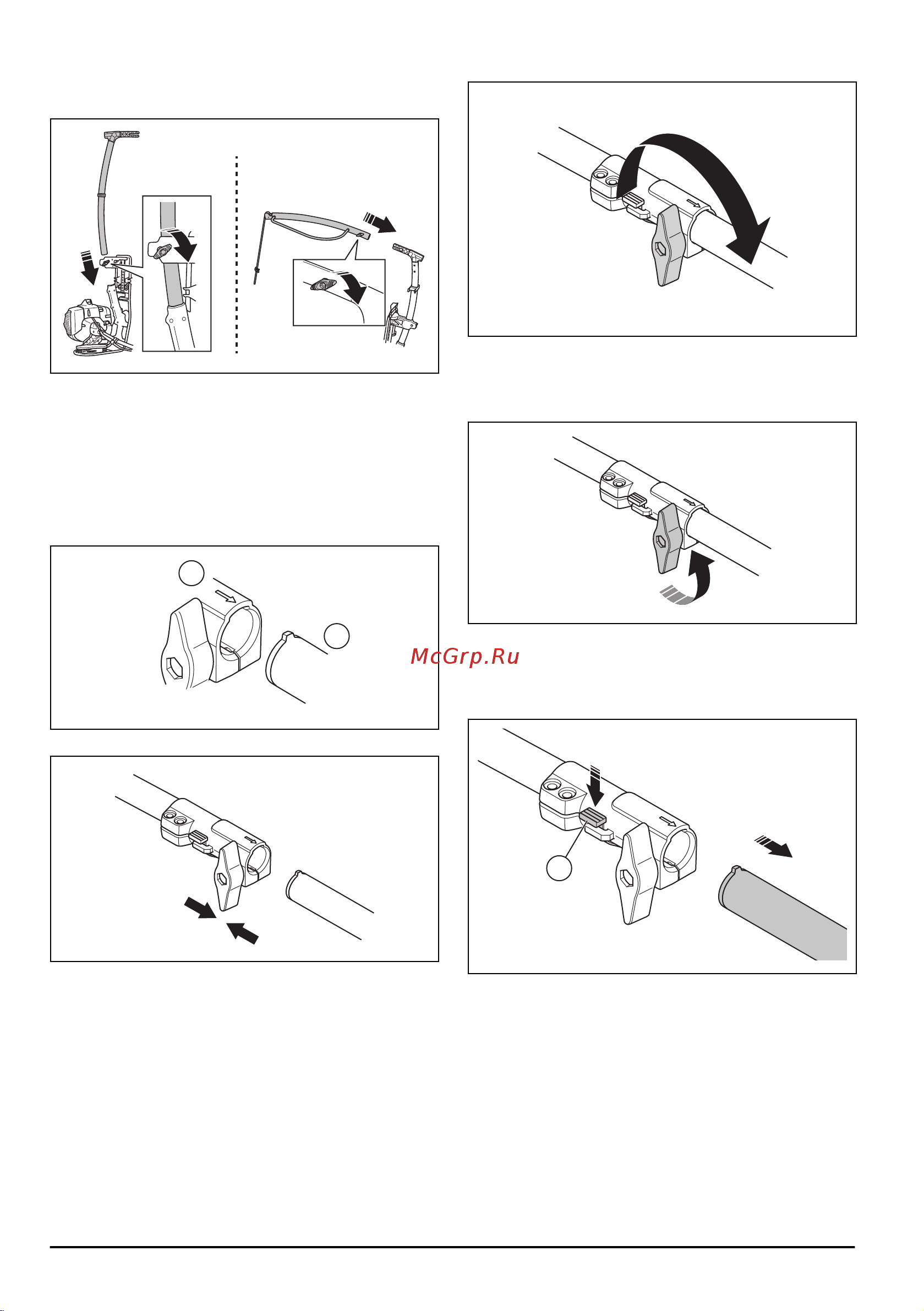 McGrp.Ru