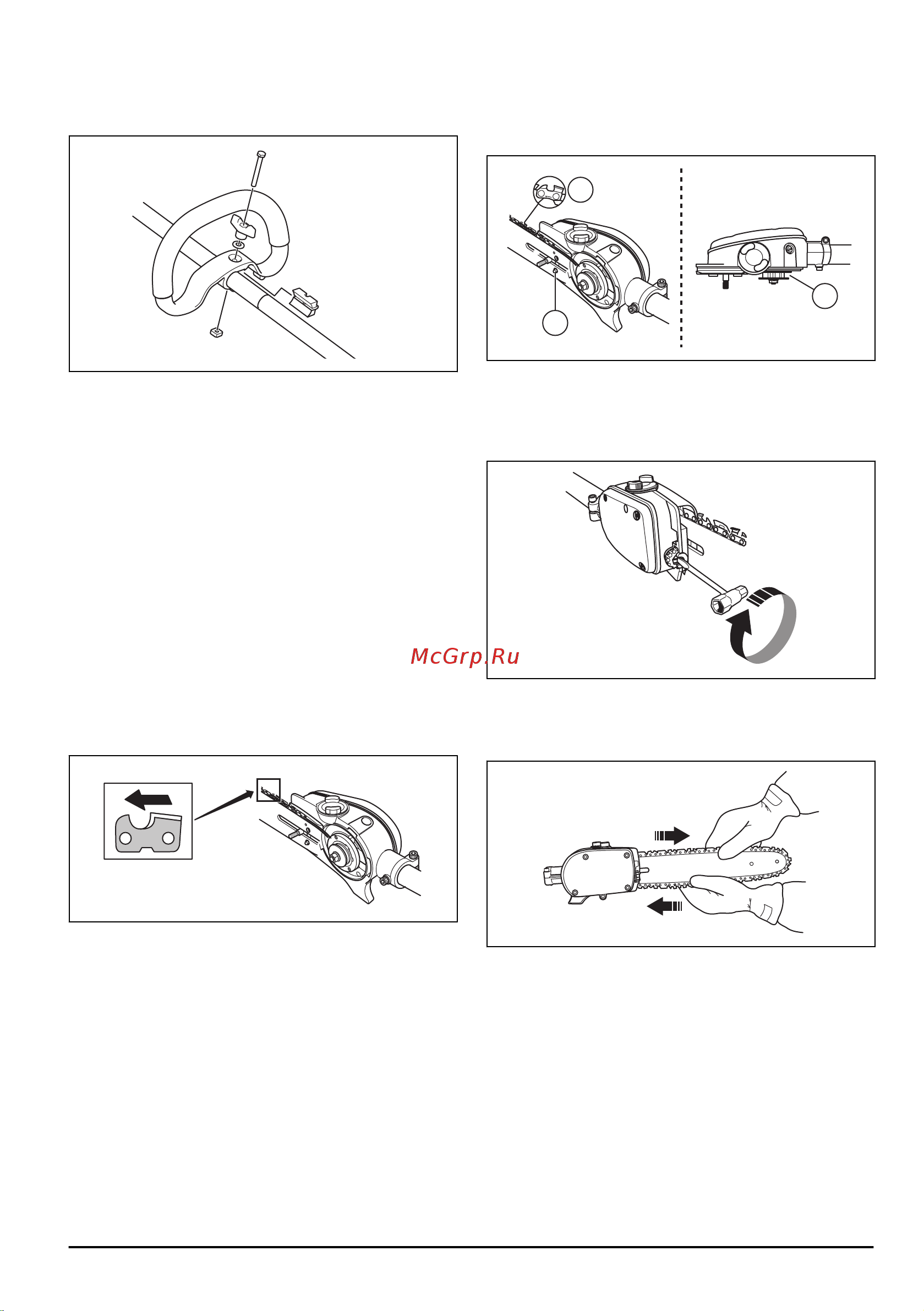 McGrp.Ru