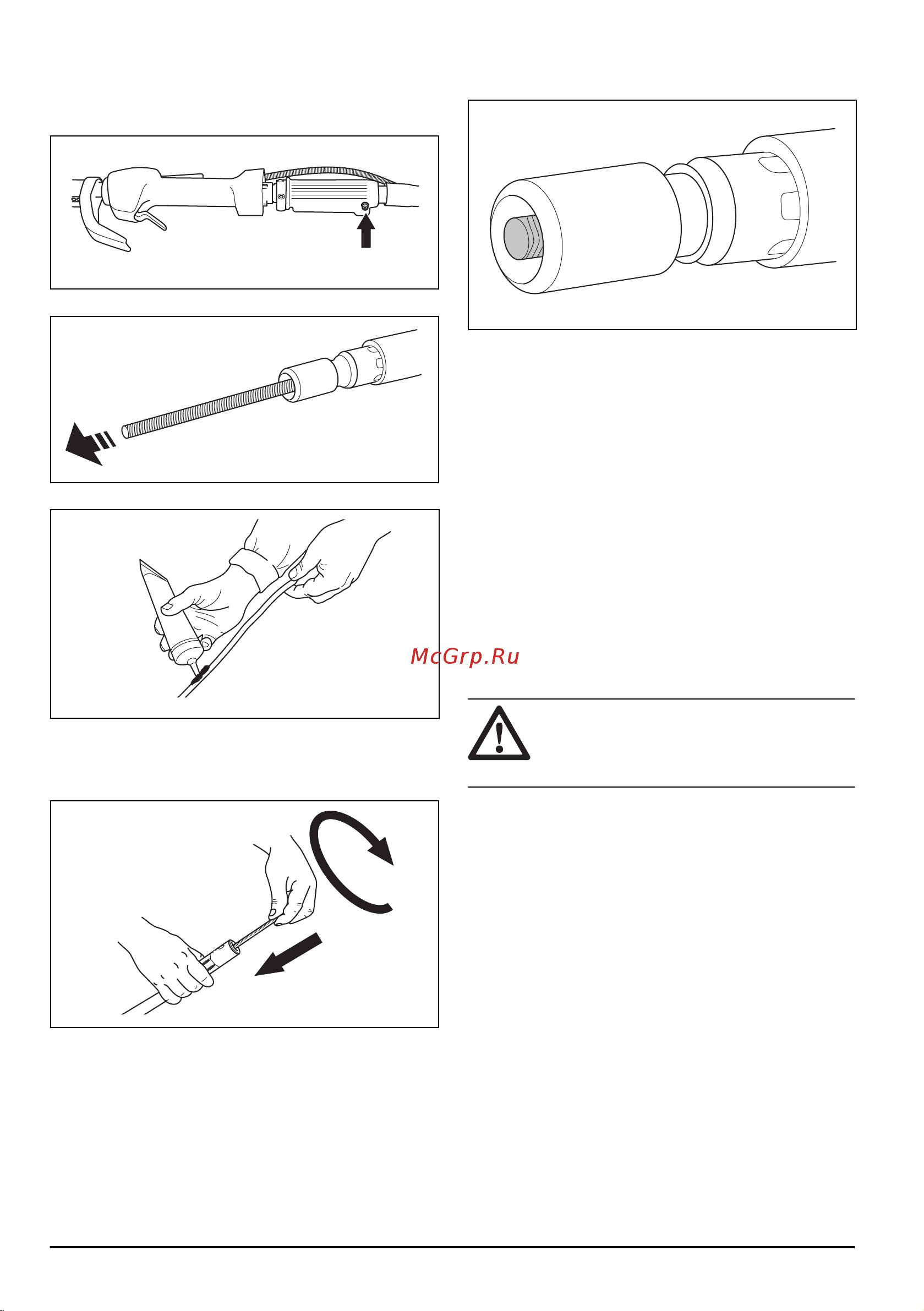 McGrp.Ru