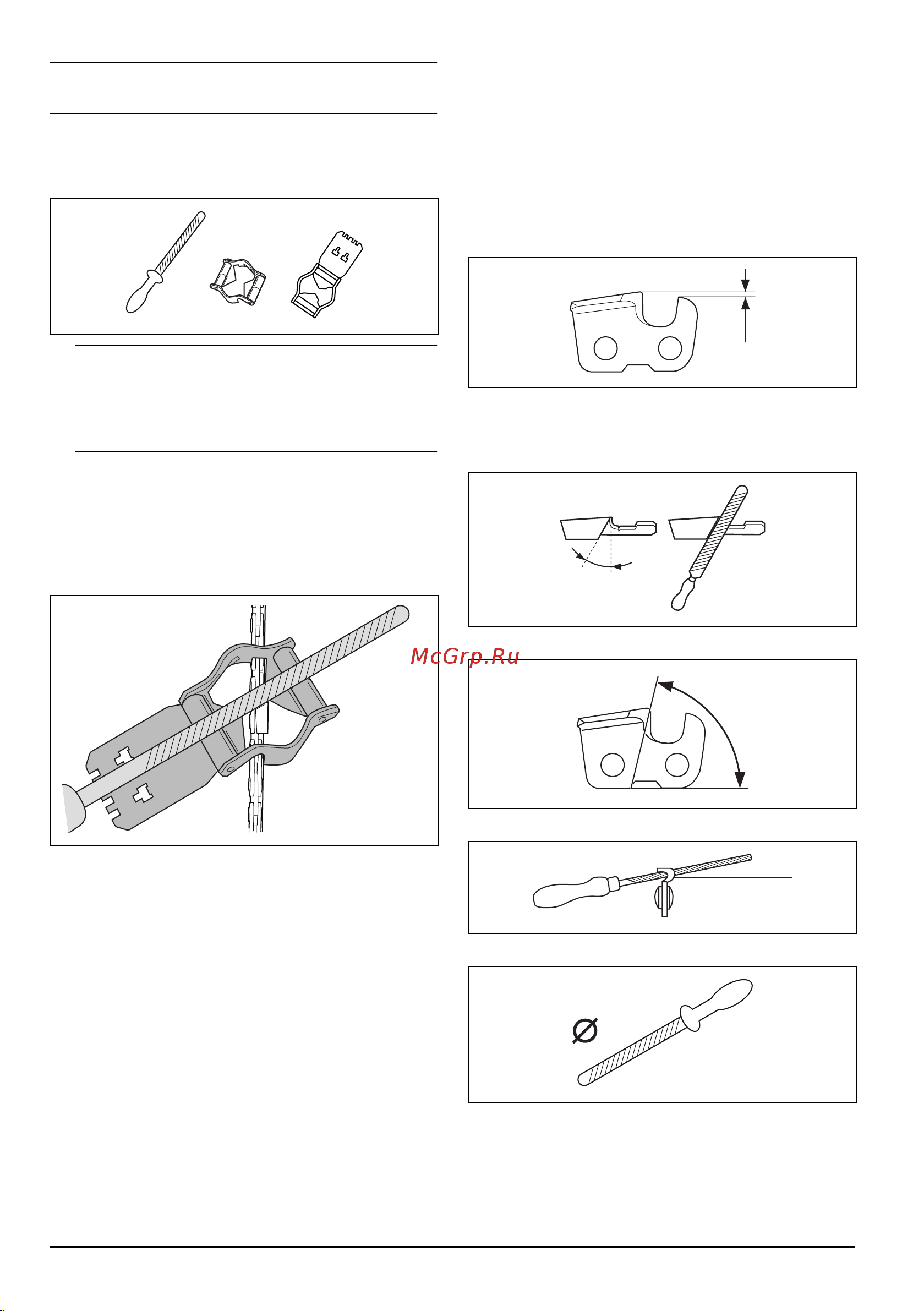 McGrp.Ru