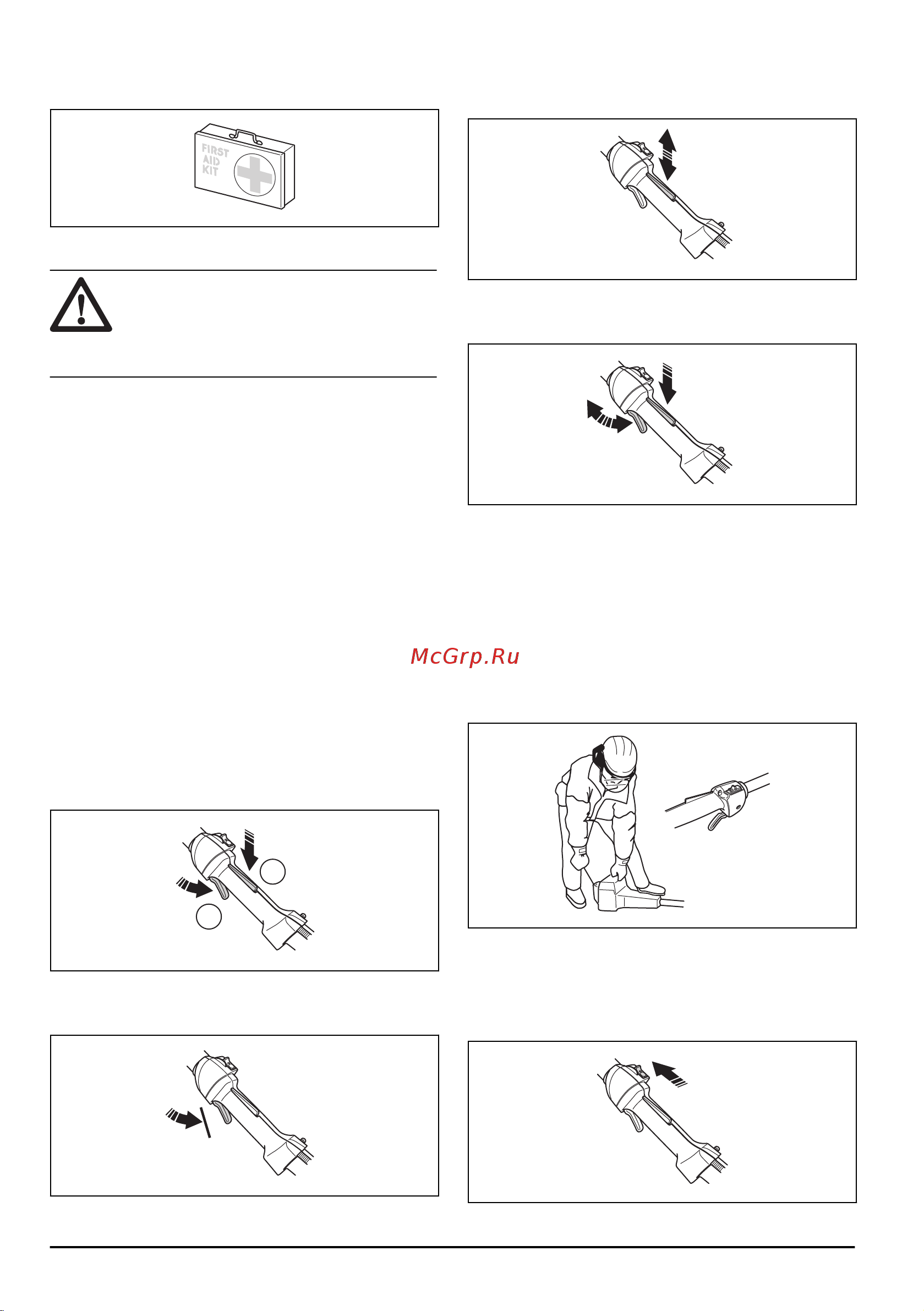 FIRST AID KIT

McGrp.Ru