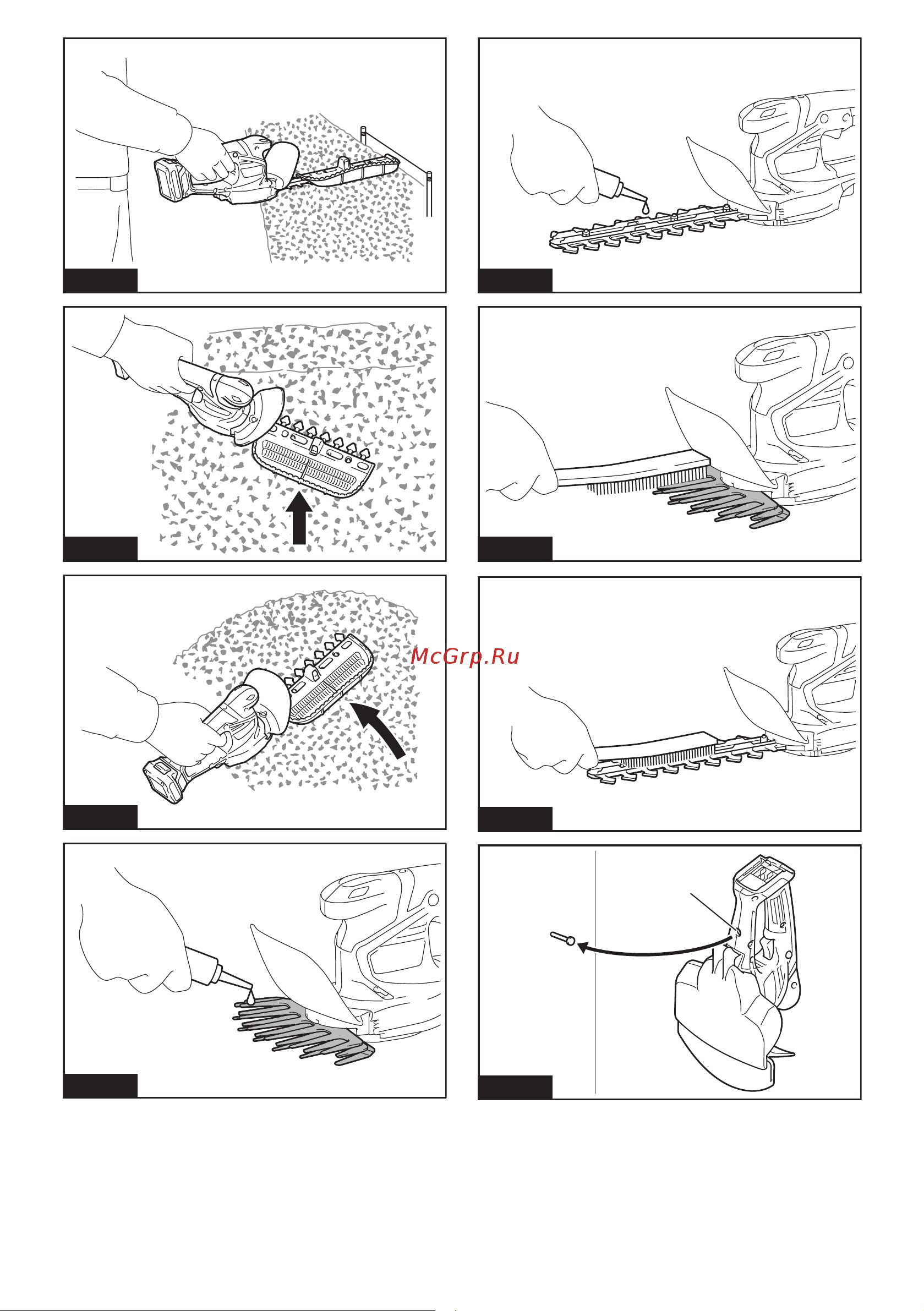 McGrp.Ru