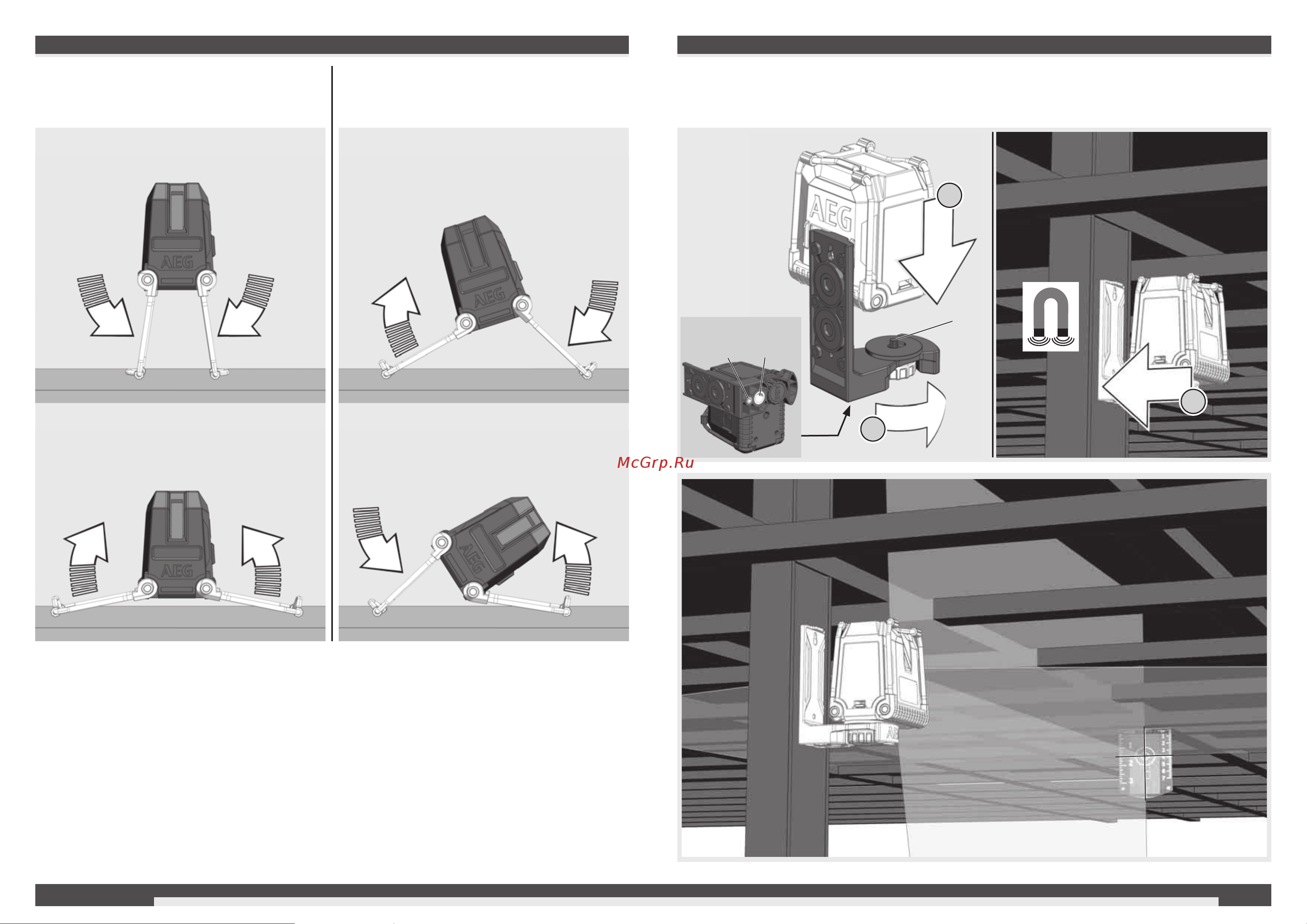 AEG

AEG

AEG

AEG

AEG

McGrp.Ru