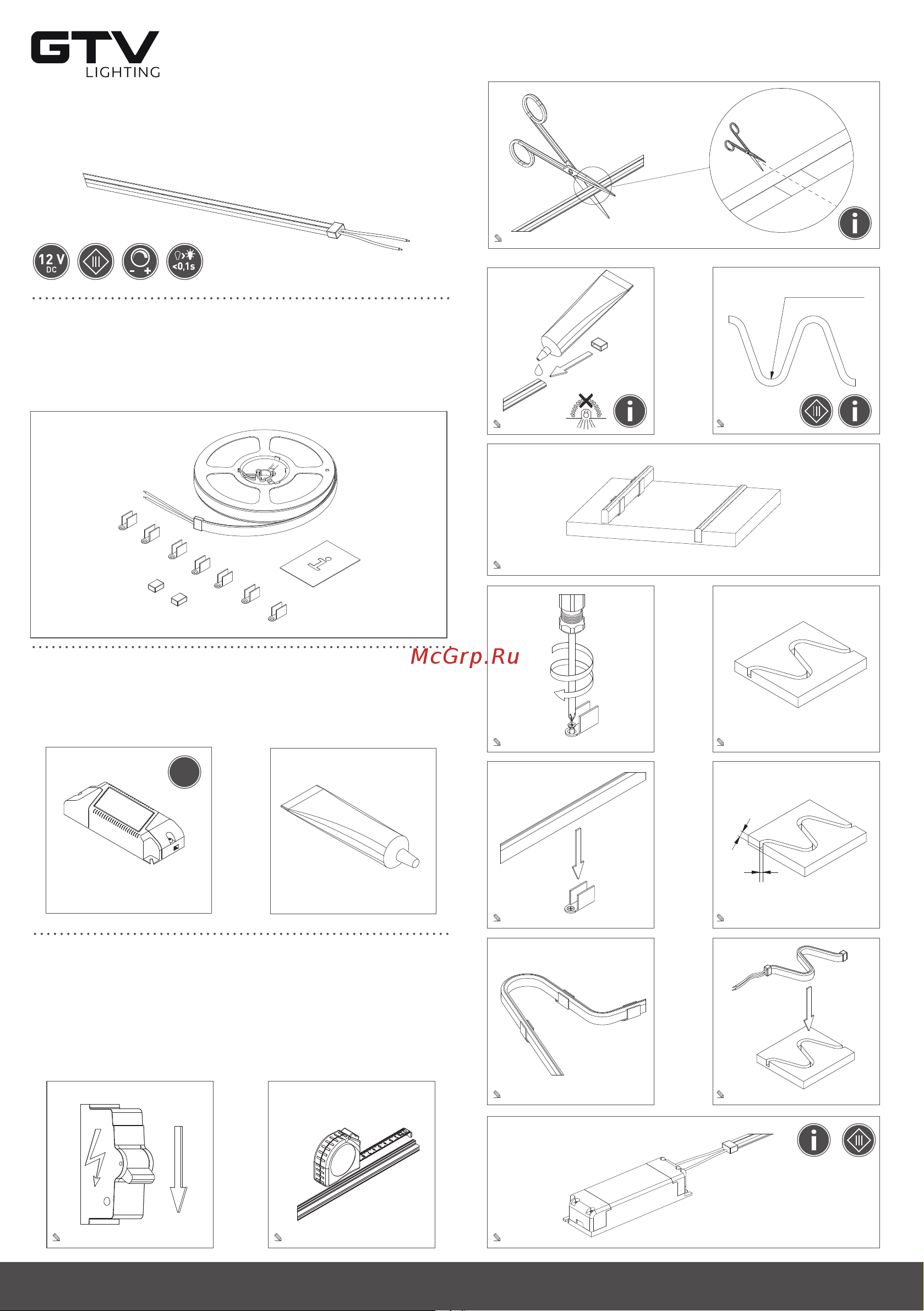 GTV
LIGHTING

12 V
DC

<0,1s

McGrp.Ru