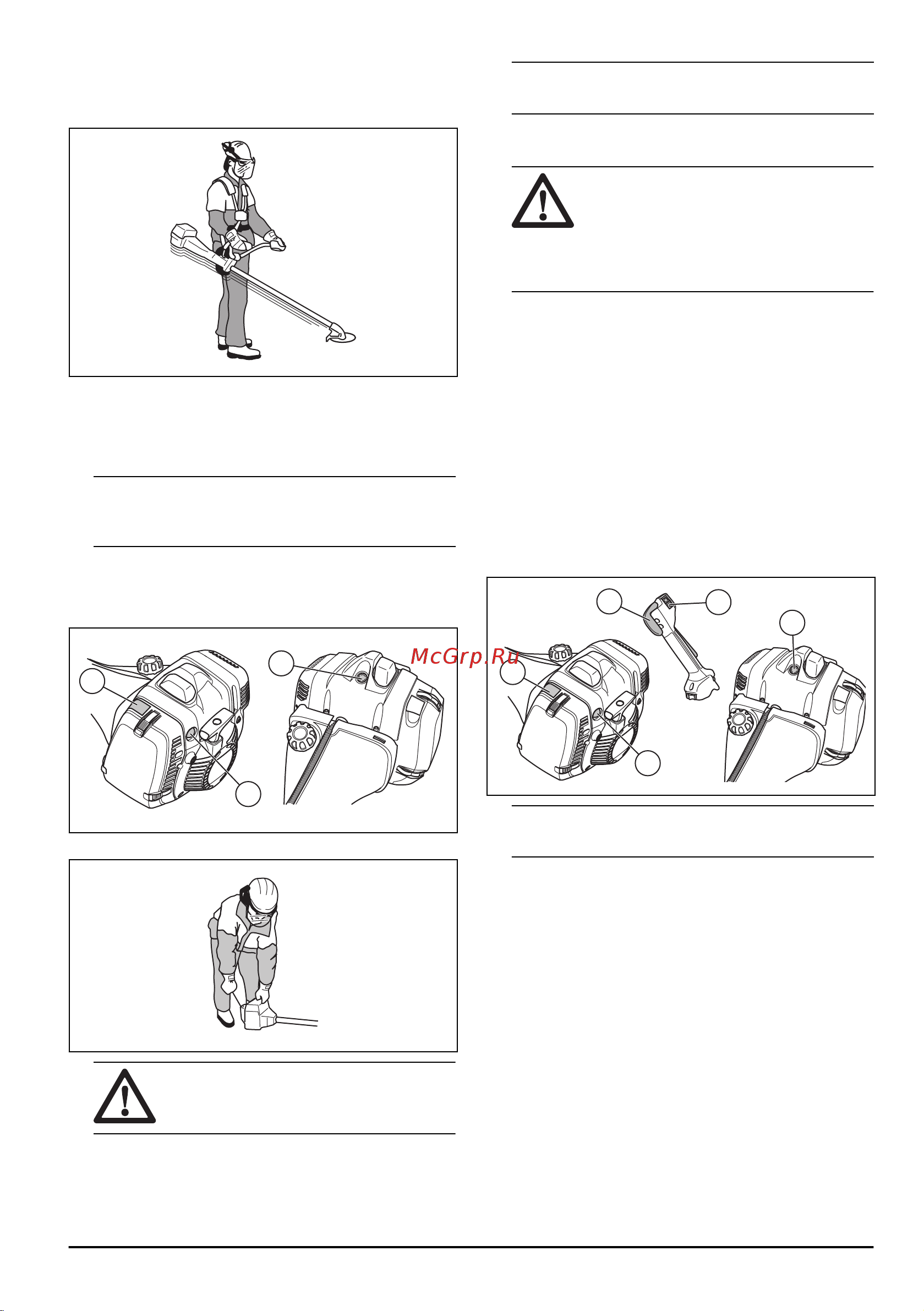 McGrp.Ru