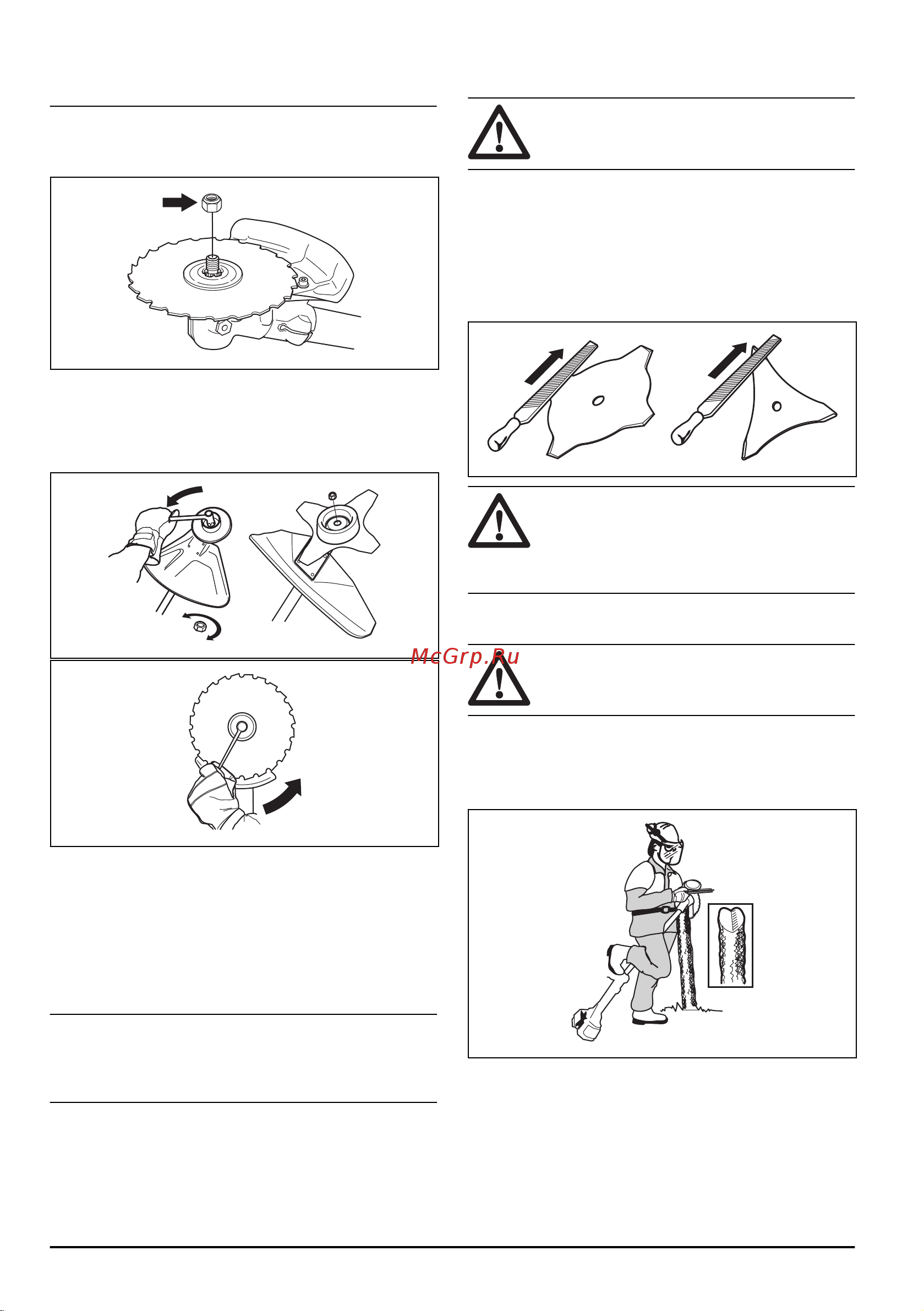 McGrp.Ru