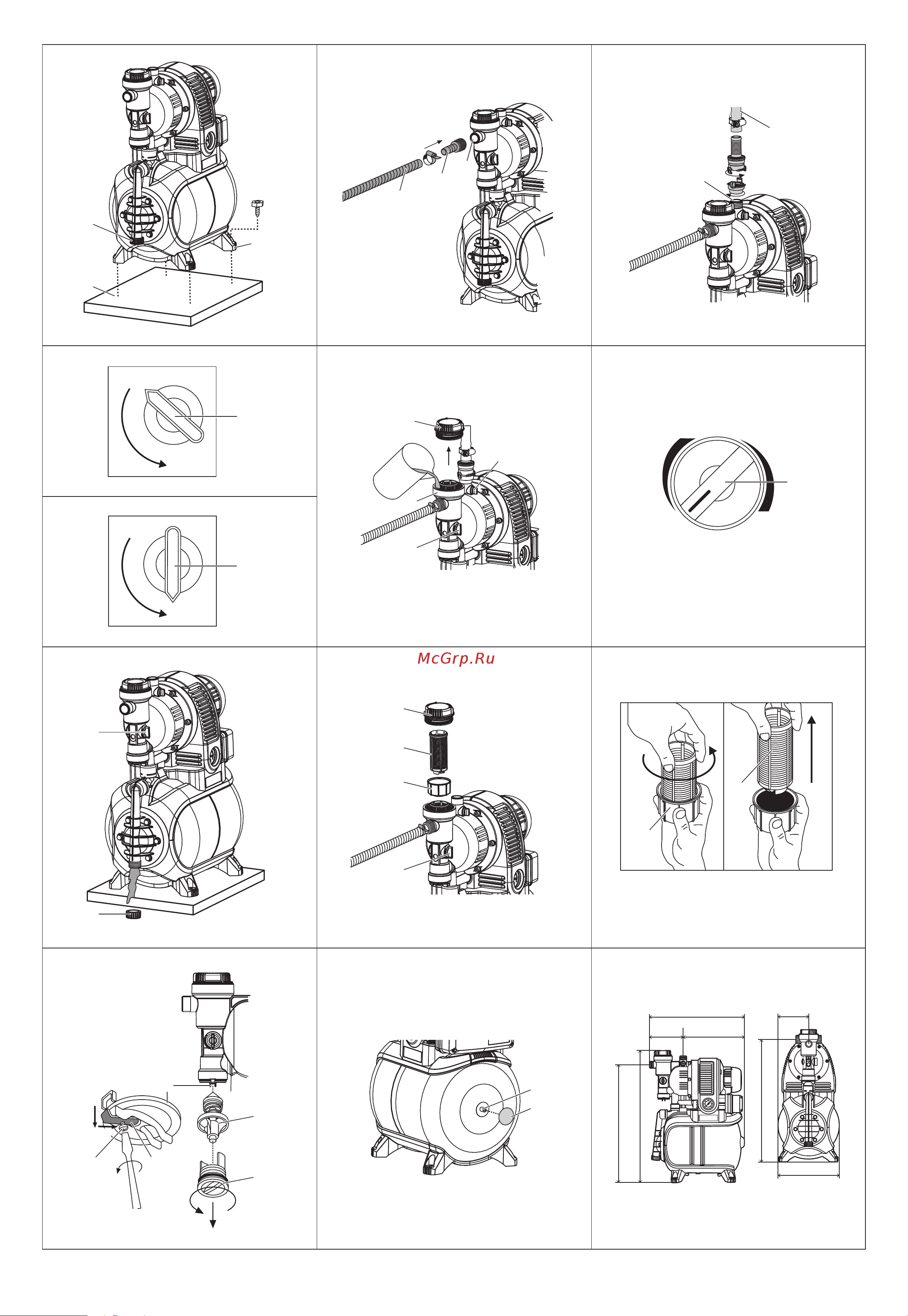 McGrp.Ru