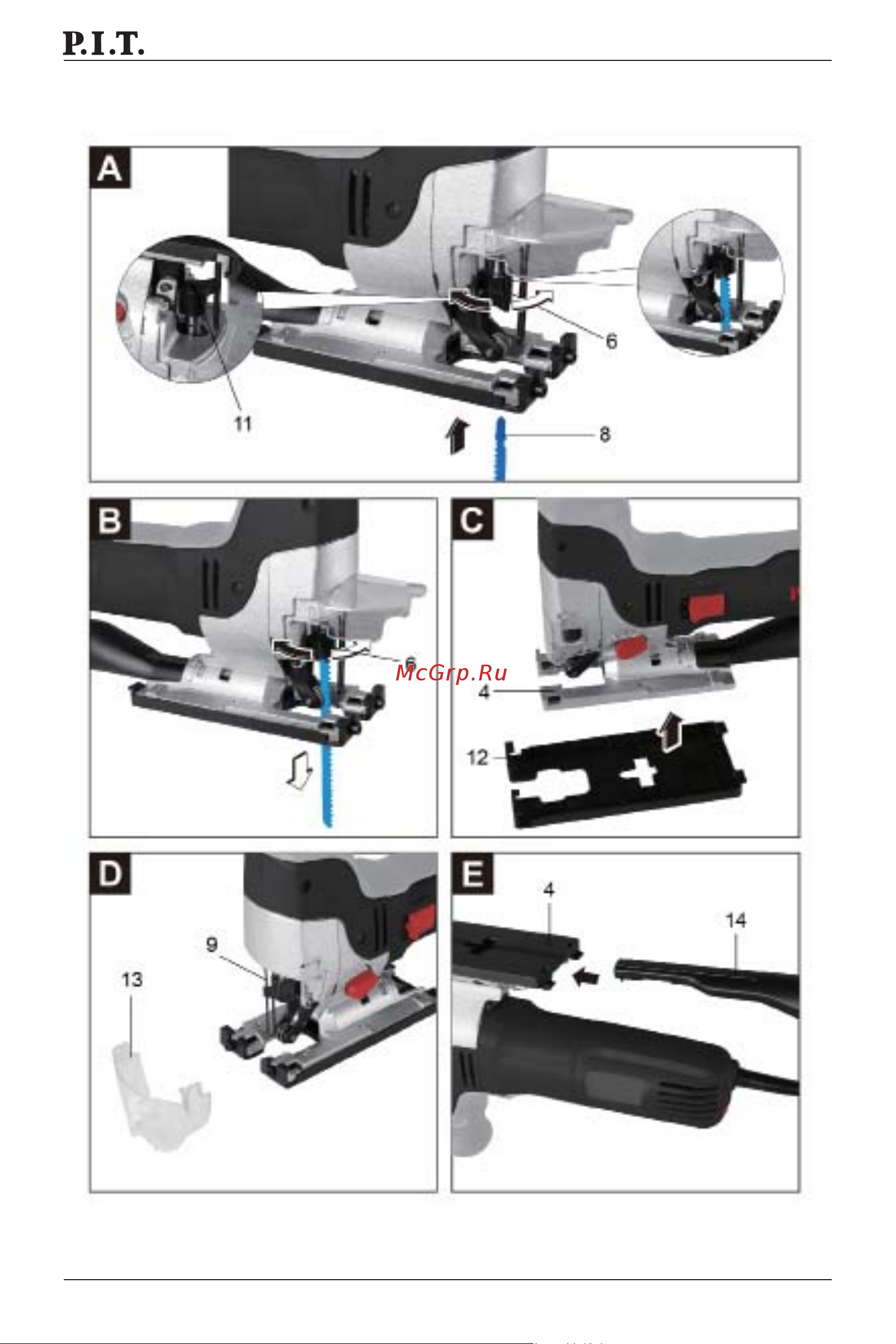 P.I.T.

A

6

11

8

B

6

McGrp.Ru

C

4

12

D

9

13

E

4

14