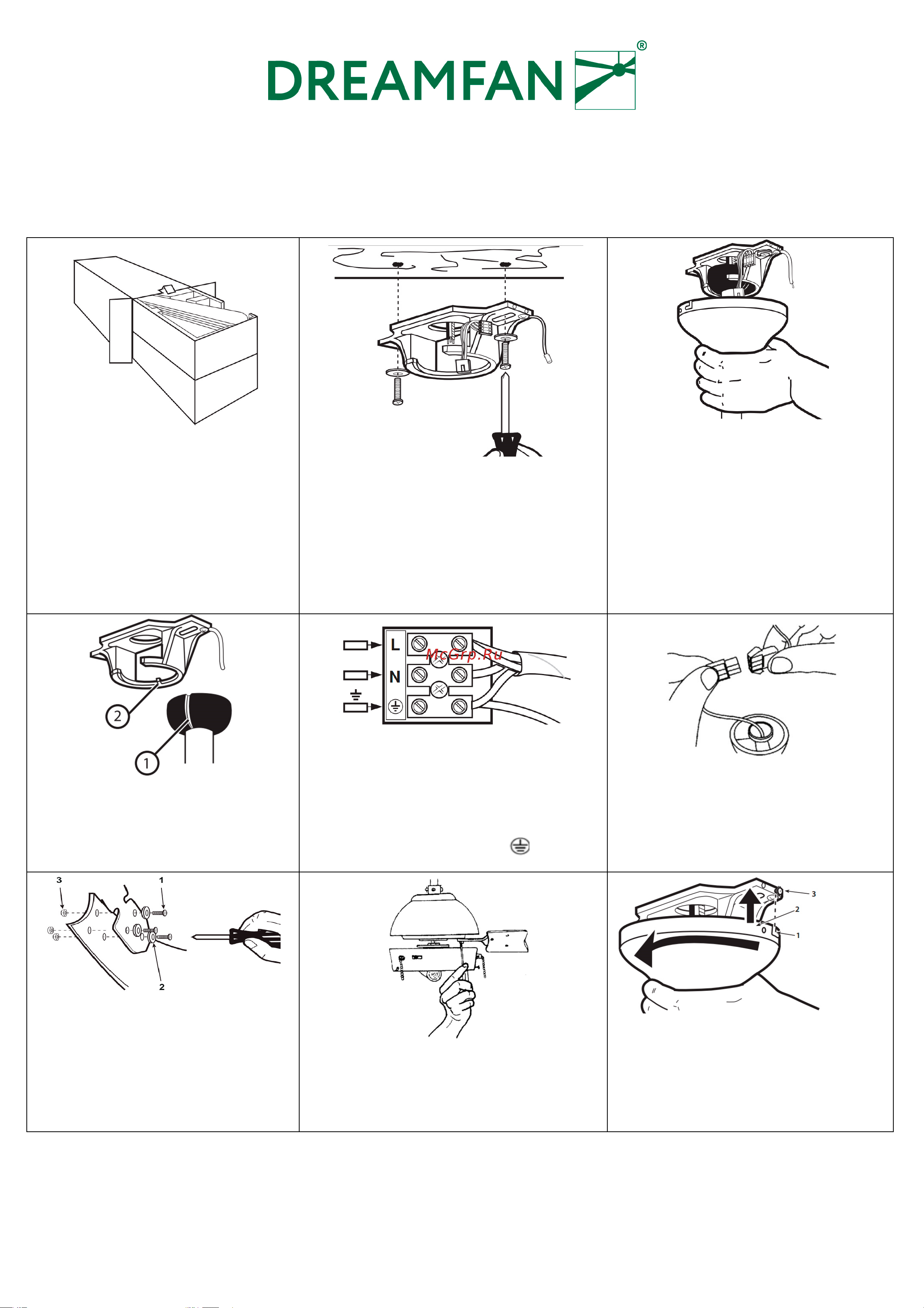 DREAMFAN®

2

1

L

N

McGrp.Ru

3

1

2

3

2

1