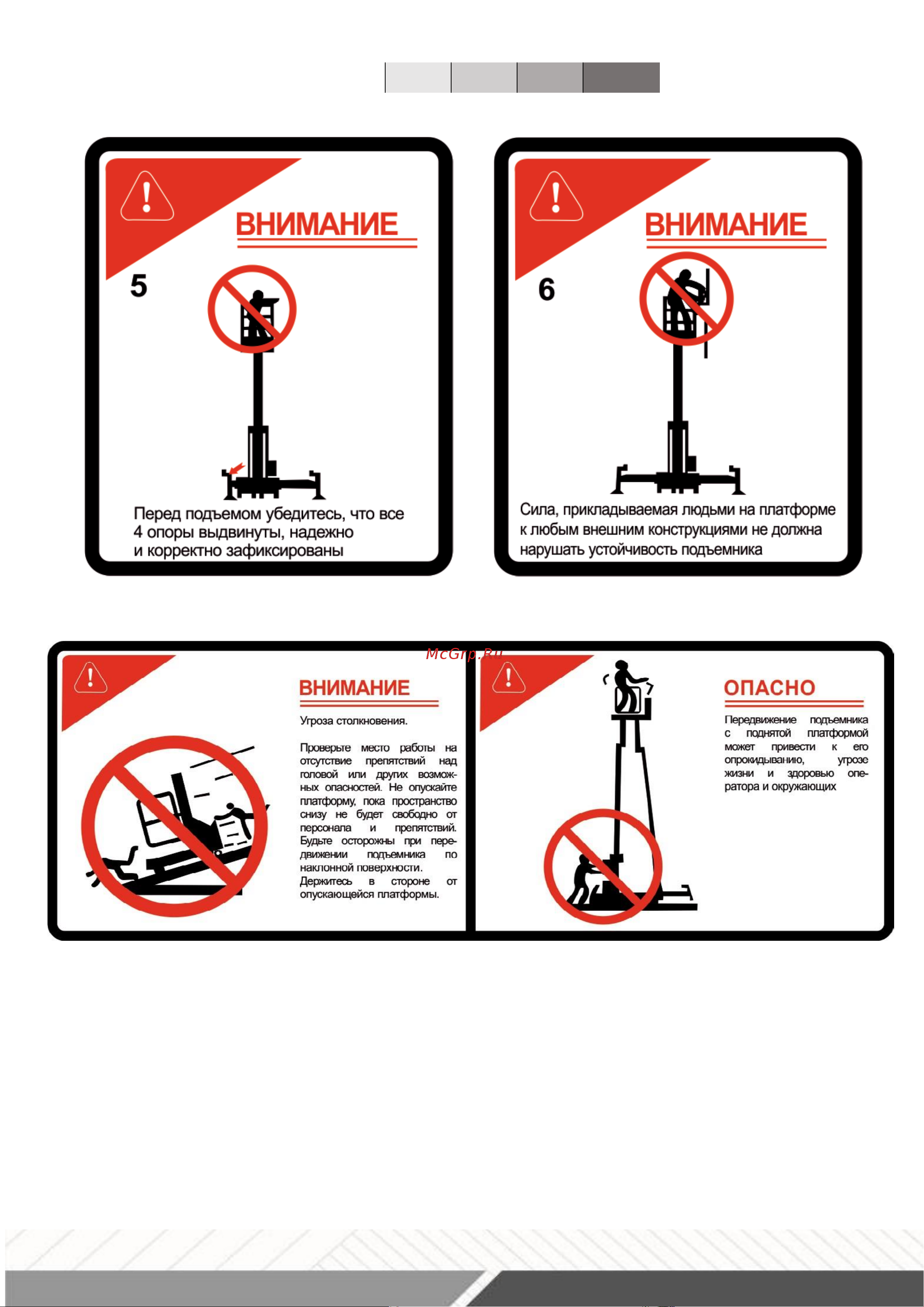 ВНИМАНИЕ

5

Перед подъемом убедитесь, что все 4 опоры выдвинуты, надежно и корректно зафиксированы

ВНИМАНИЕ

6

Сила, прикладываемая людьми на платформе к любым внешним конструкциями не должна нарушать устойчивость подъемника

McGrp.Ru

ВНИМАНИЕ

Угроза столкновения.

Проверьте место работы на отсутствие препятствий над головой или других возможных опасностей. Не опускайте платформу, пока пространство снизу не будет свободно от персонала и препятствий. Будьте осторожны при передвижении подъемника по наклонной поверхности. Держитесь в стороне от опускающейся платформы.

ОПАСНО

Передвижение подъемника с поднятой платформой может привести к его опрокидыванию, угрозе жизни и здоровью оператора и окружающих