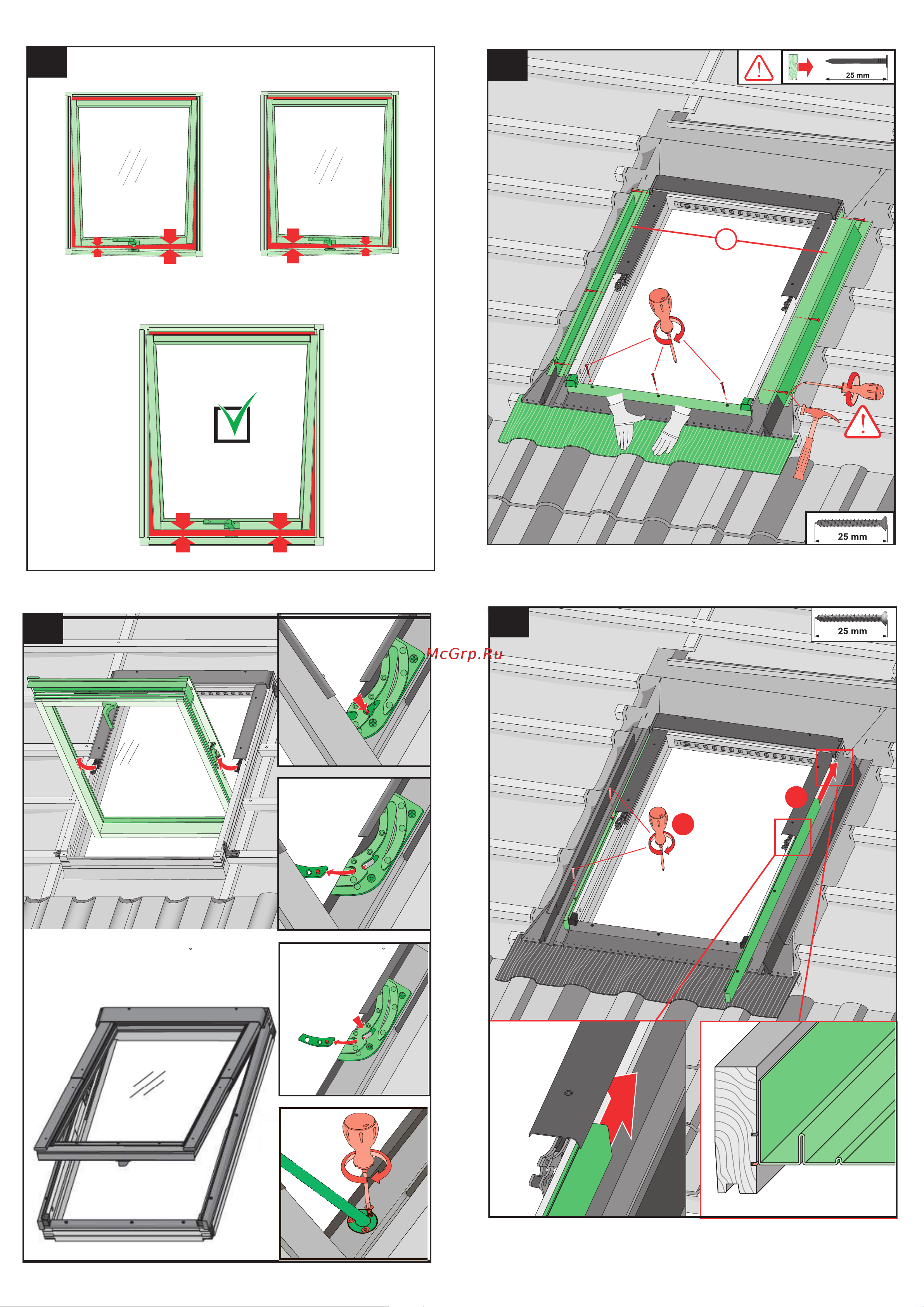 25 mm

25 mm

McGrp.Ru

25 mm