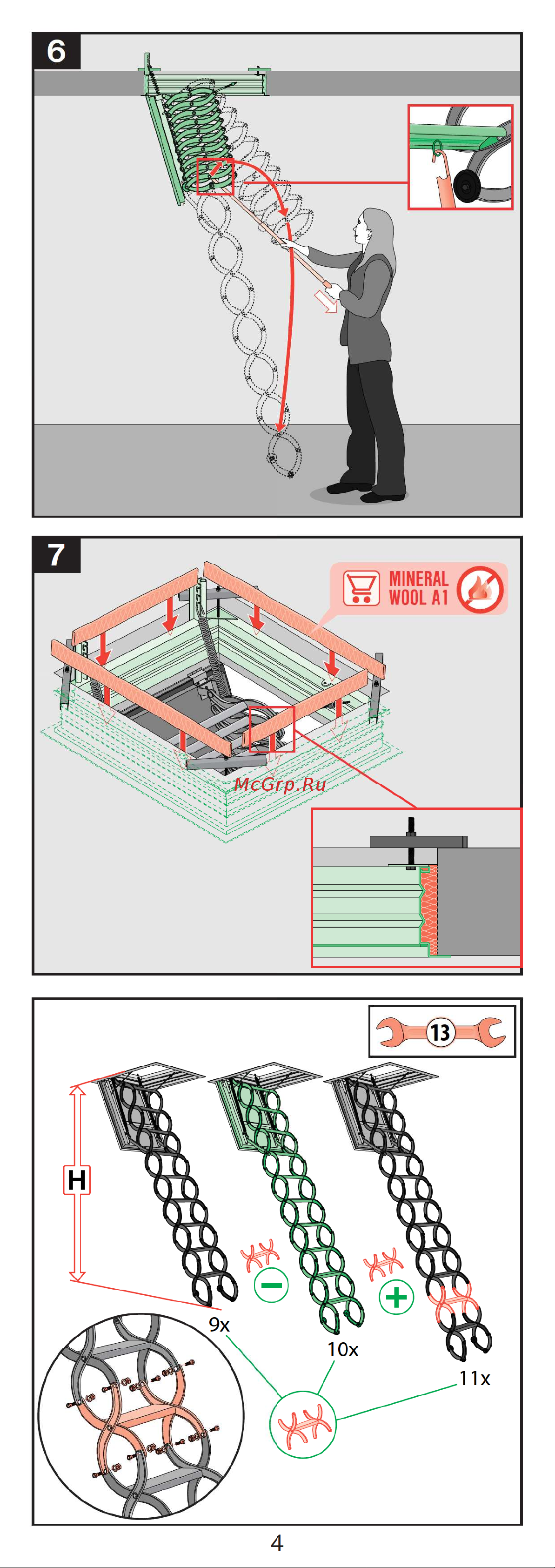 6

7

MINERAL WOOL A1

McGrp.Ru

13

H

9x

10x

11x

4