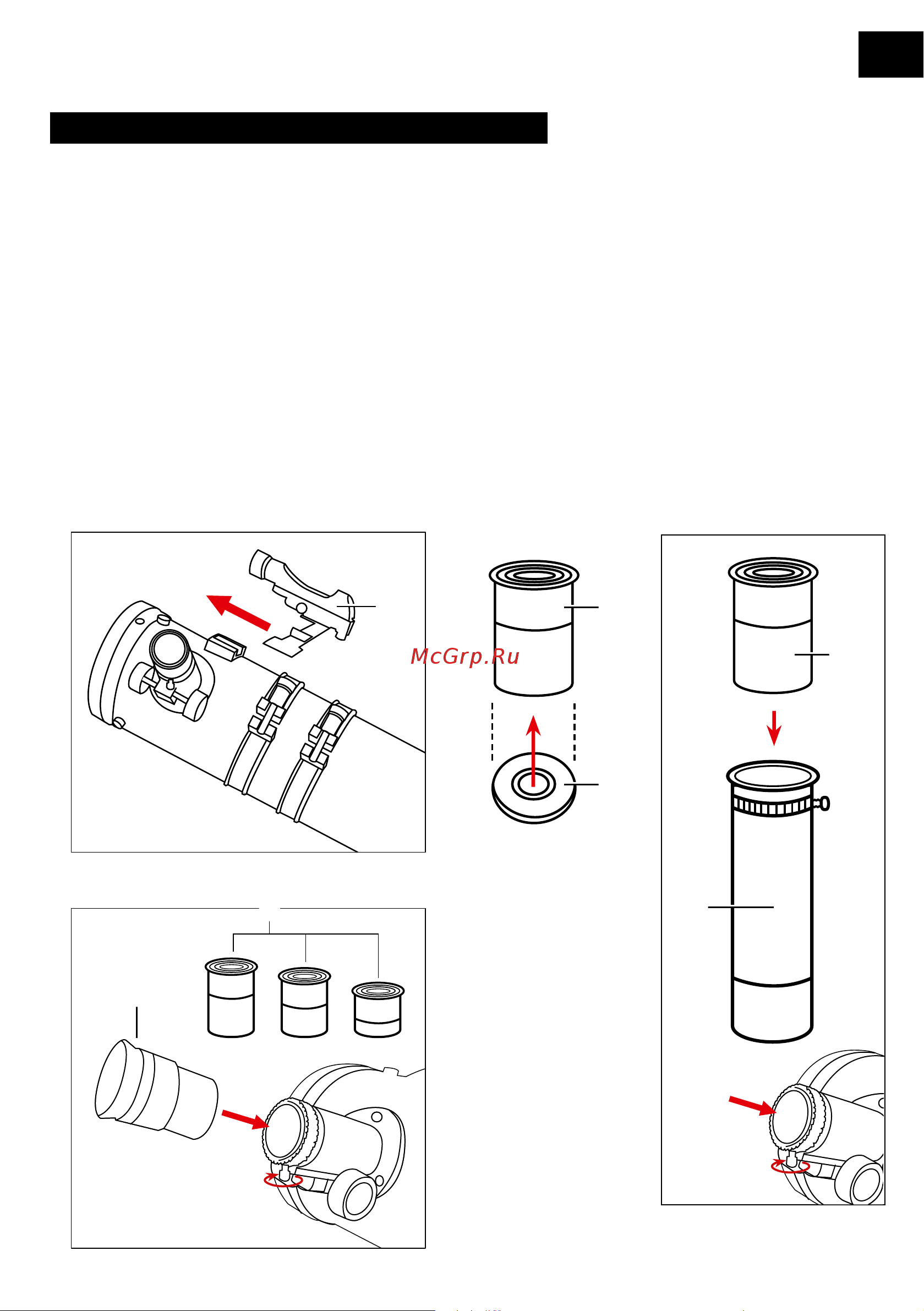 McGrp.Ru