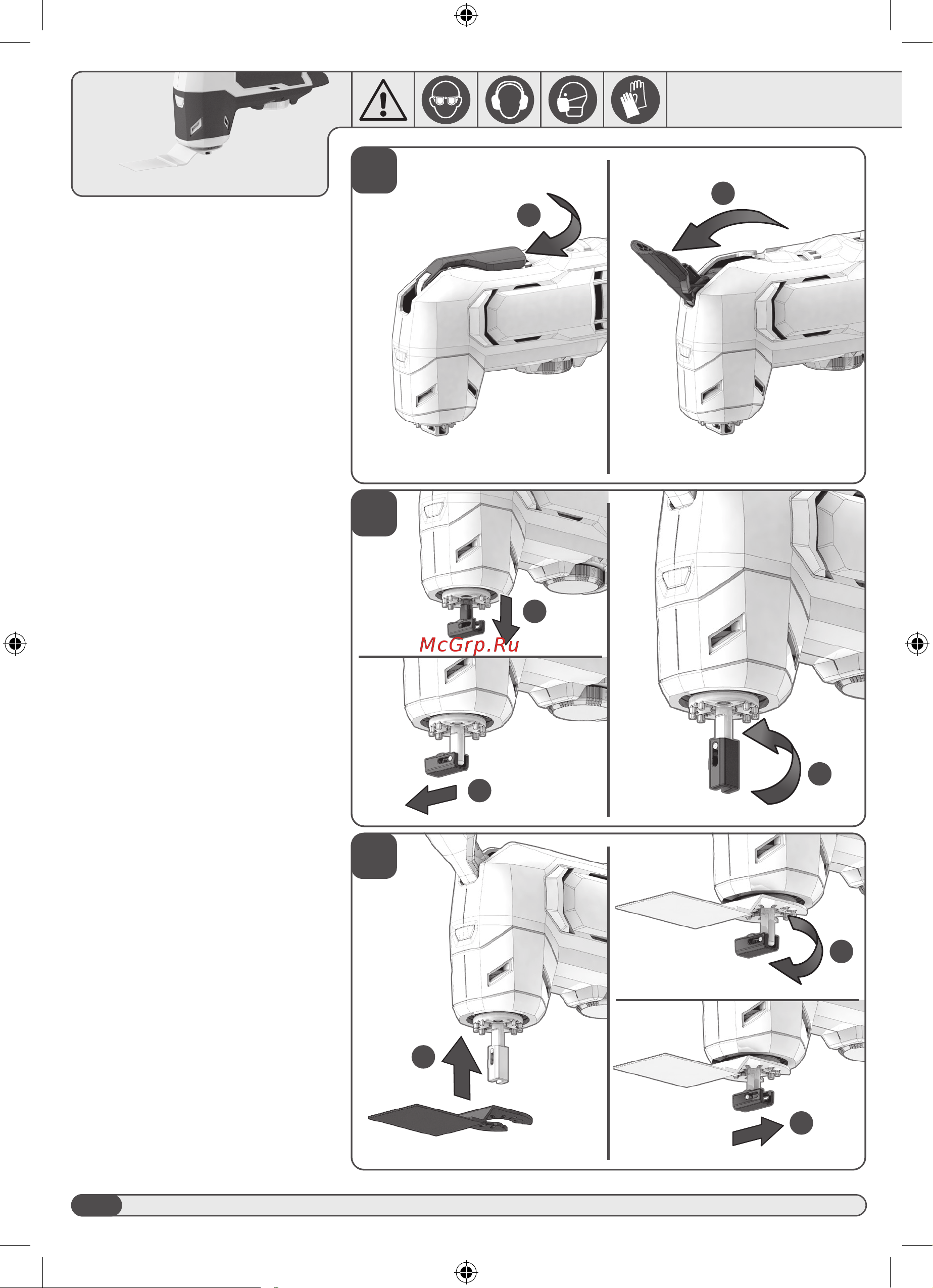 McGrp.Ru