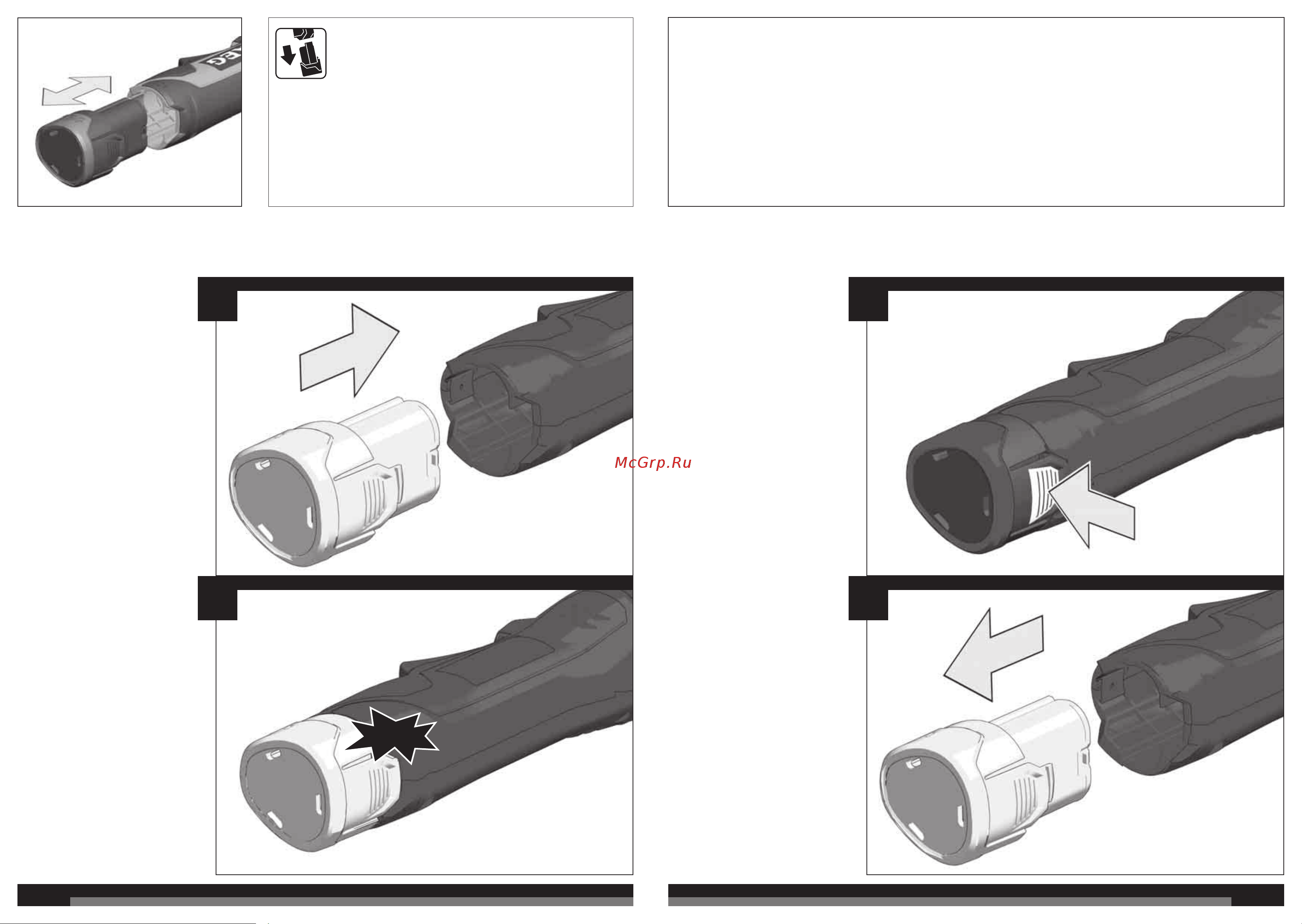 AEG

McGrp.Ru