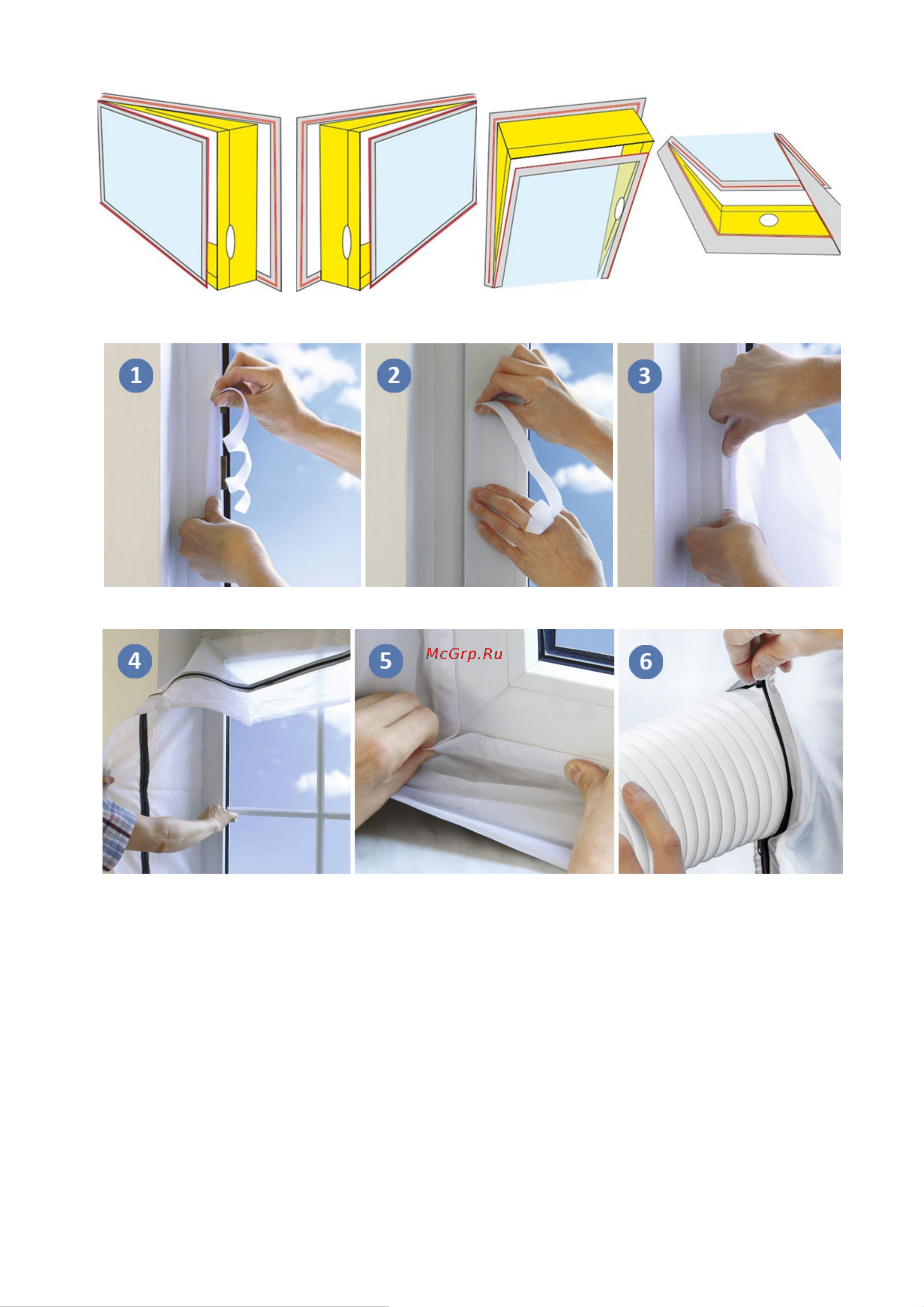 1

2

3

4

5

McGrp.Ru

6