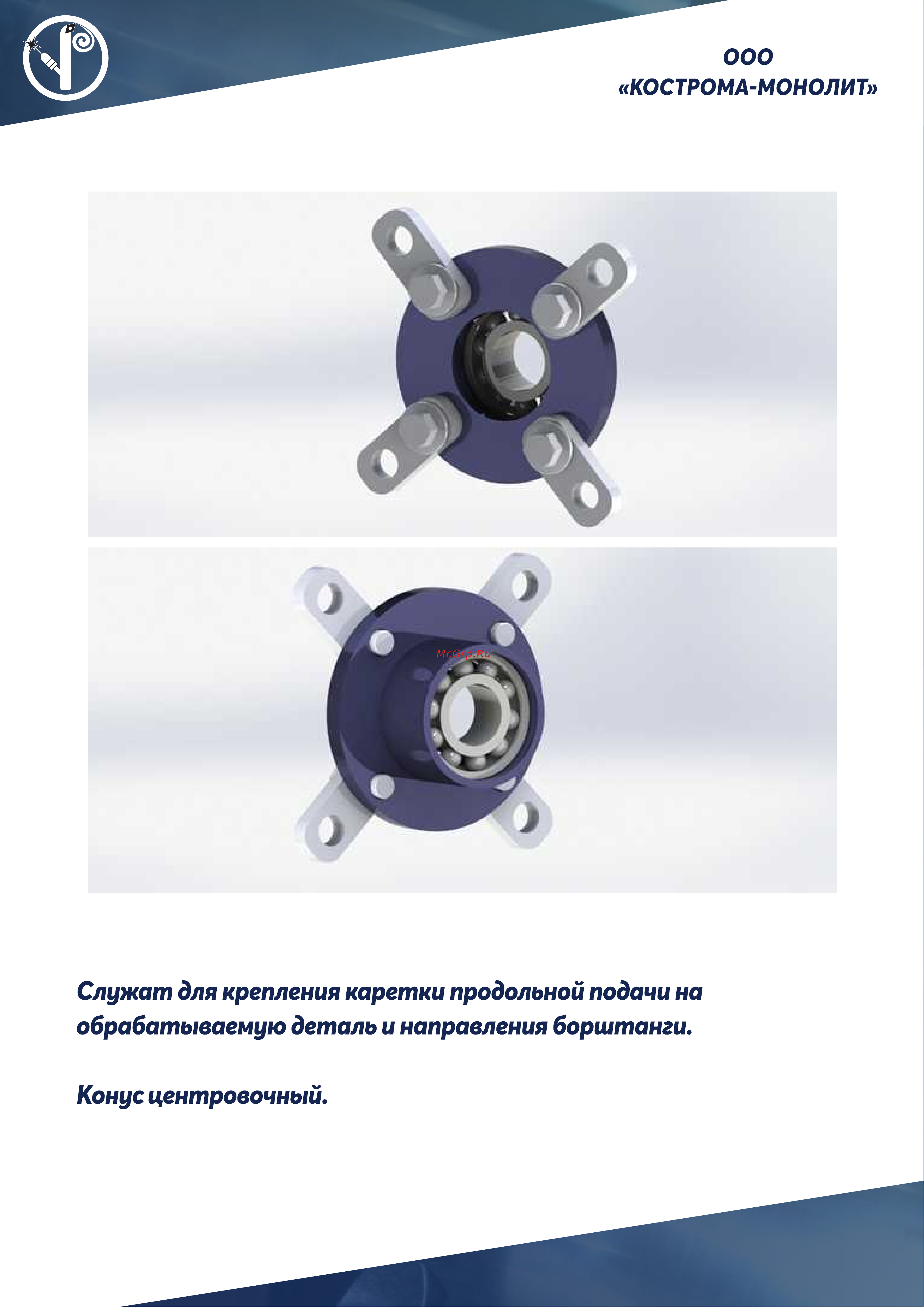 ООО
«КОСТРОМА-МОНОЛИТ»

McGrp.Ru

Служат для крепления каретки продольной подачи на обрабатываемую деталь и направления борштанги.

Конус центровочный.